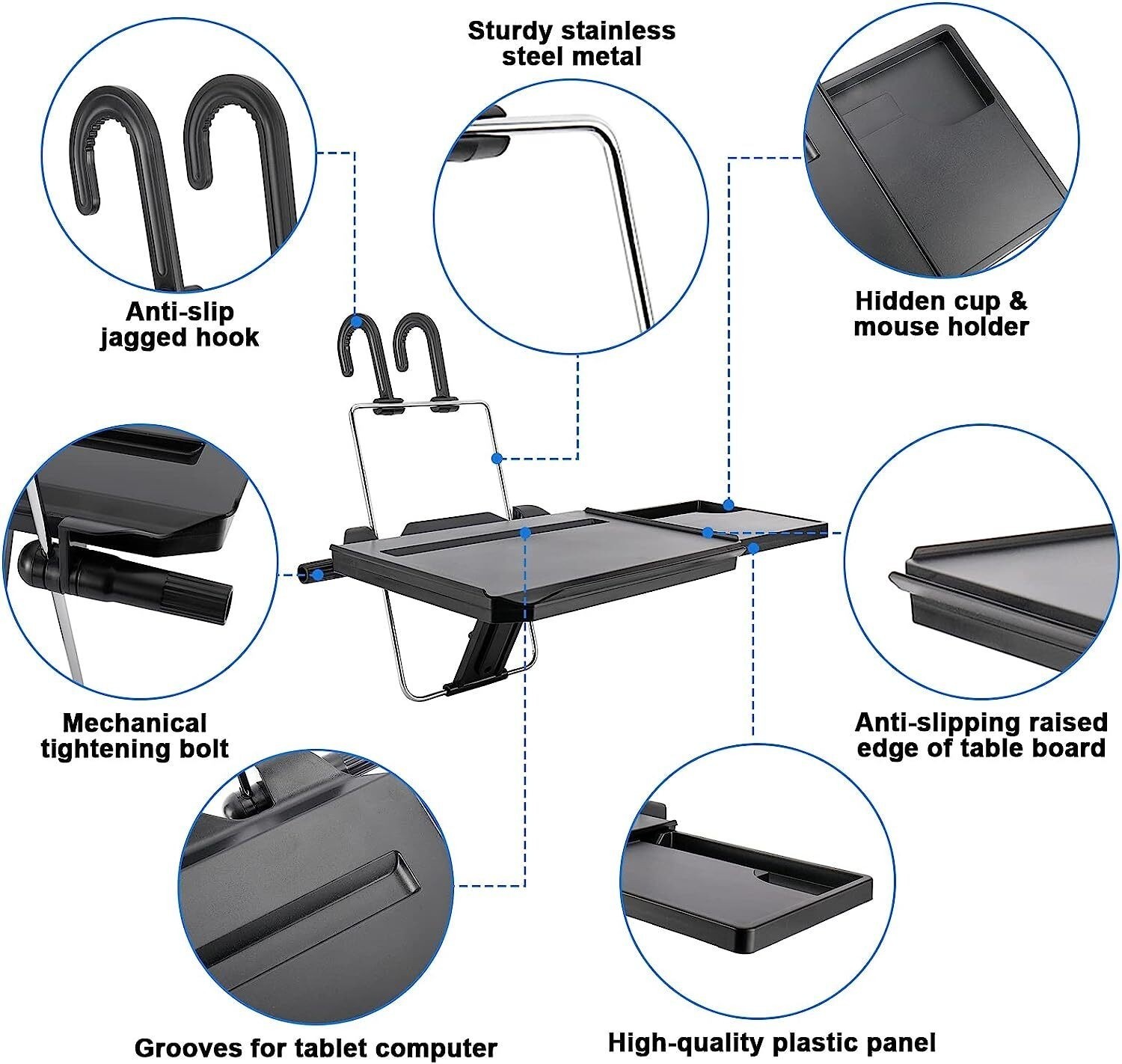 Sturdy stainless steel metal

Anti-slip jagged hook

Hidden cup & mouse holder

Mechanical tightening bolt

Anti-slipping raised edge of table board

Grooves for tablet computer

High-quality plastic panel