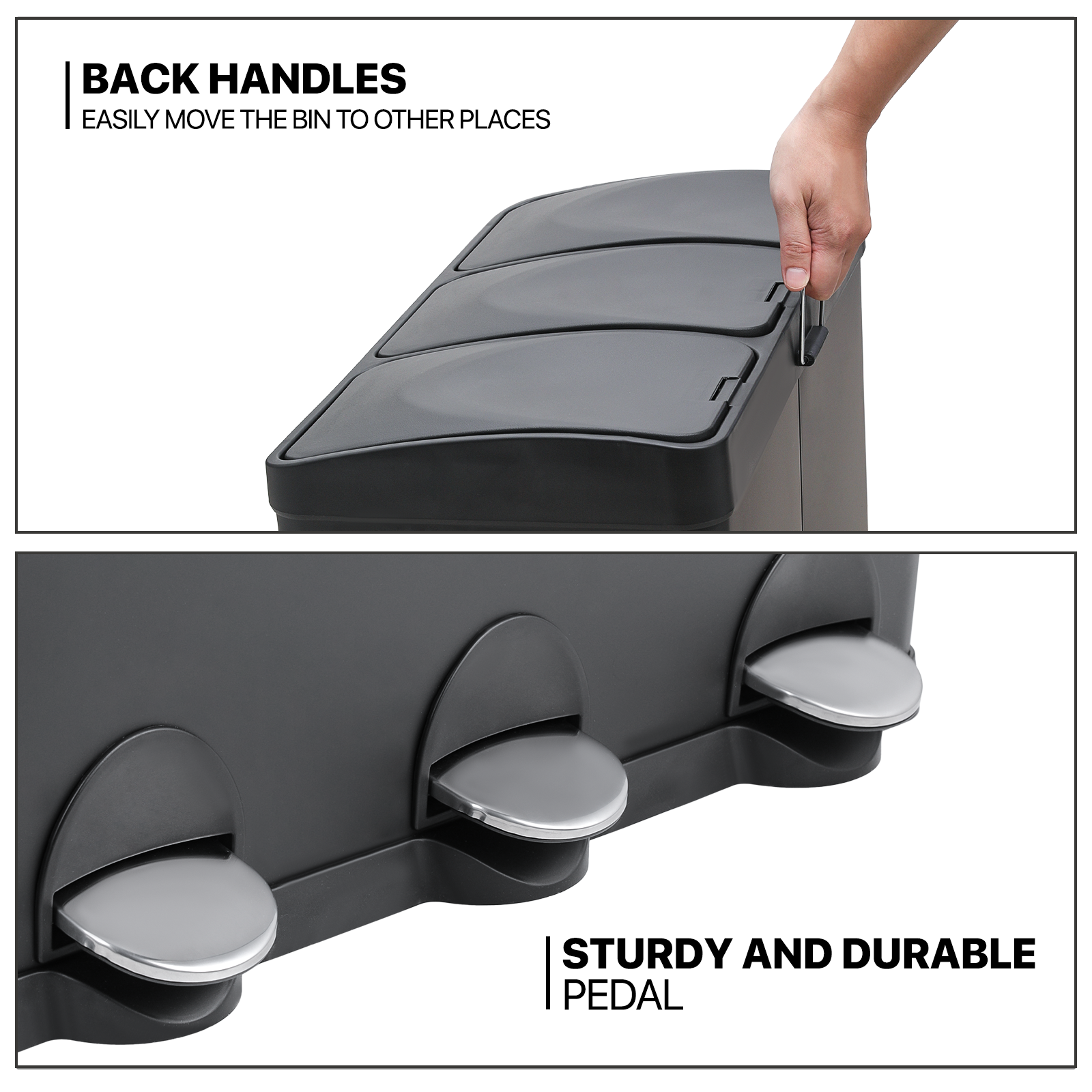 BACK HANDLES
EASILY MOVE THE BIN TO OTHER PLACES

STURDY AND DURABLE
PEDAL