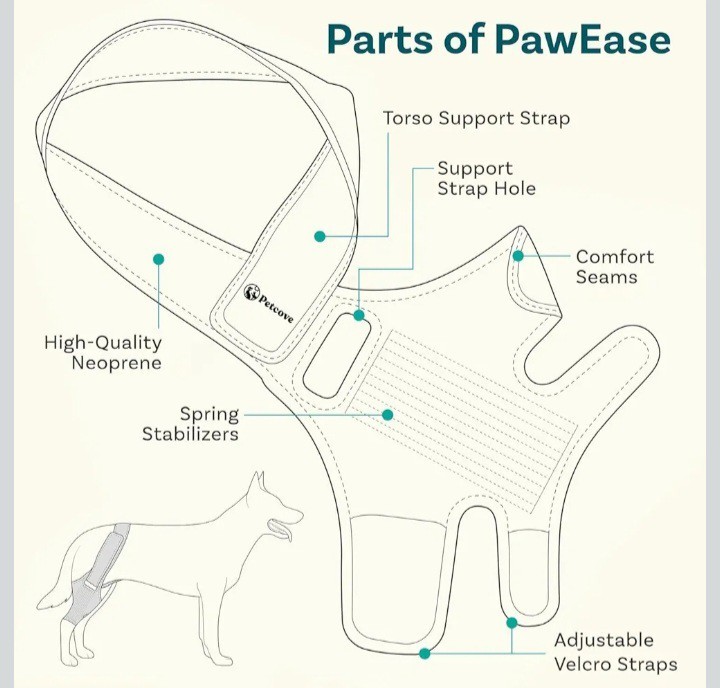 Parts of PawEase

Torso Support Strap

Support Strap Hole

Comfort Seams

Petcove

High-Quality Neoprene

Spring Stabilizers

Adjustable Velcro Straps