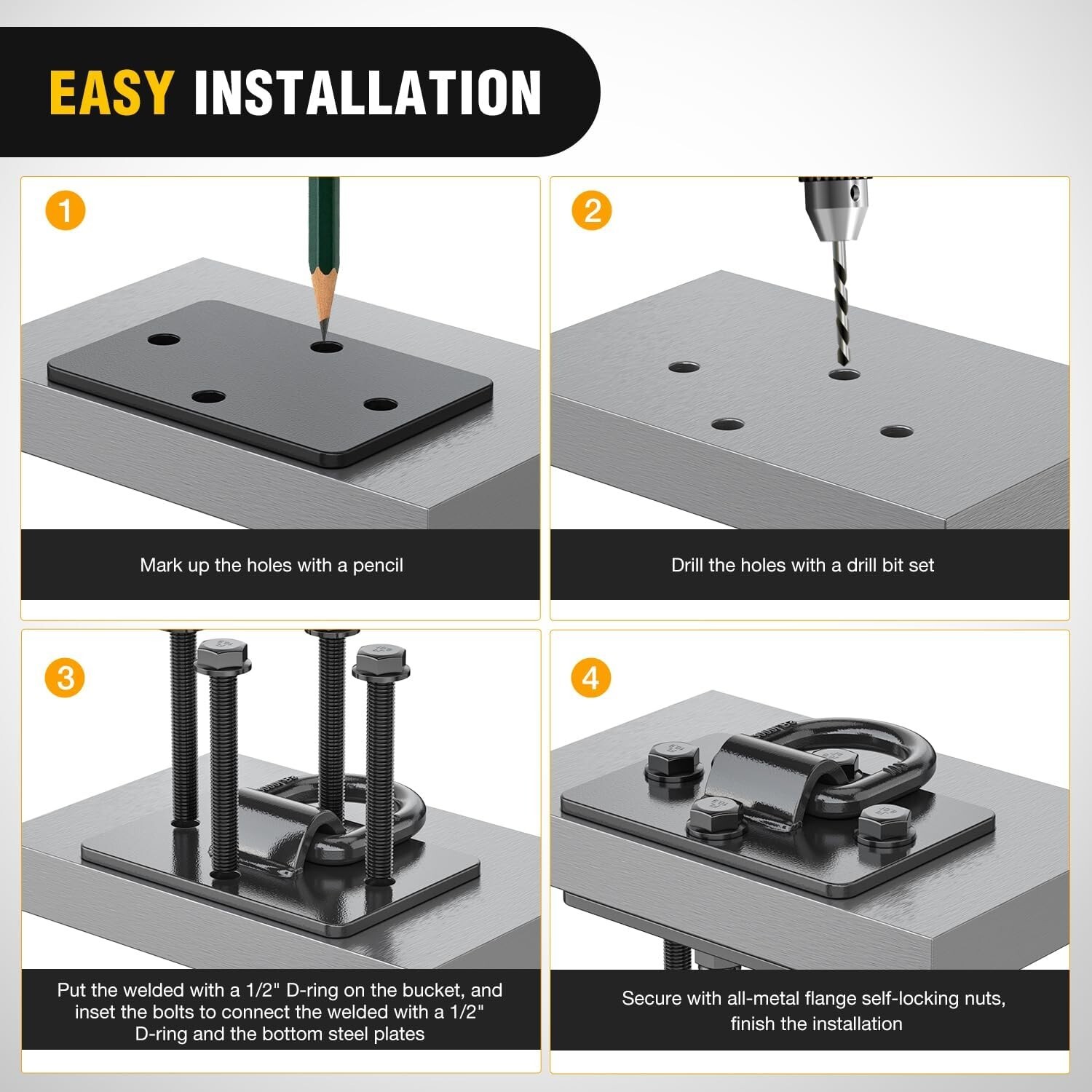 EASY INSTALLATION

1

Mark up the holes with a pencil

2

Drill the holes with a drill bit set

3

Put the welded with a 1/2" D-ring on the bucket, and inset the bolts to connect the welded with a 1/2" D-ring and the bottom steel plates

4

Secure with all-metal flange self-locking nuts, finish the installation