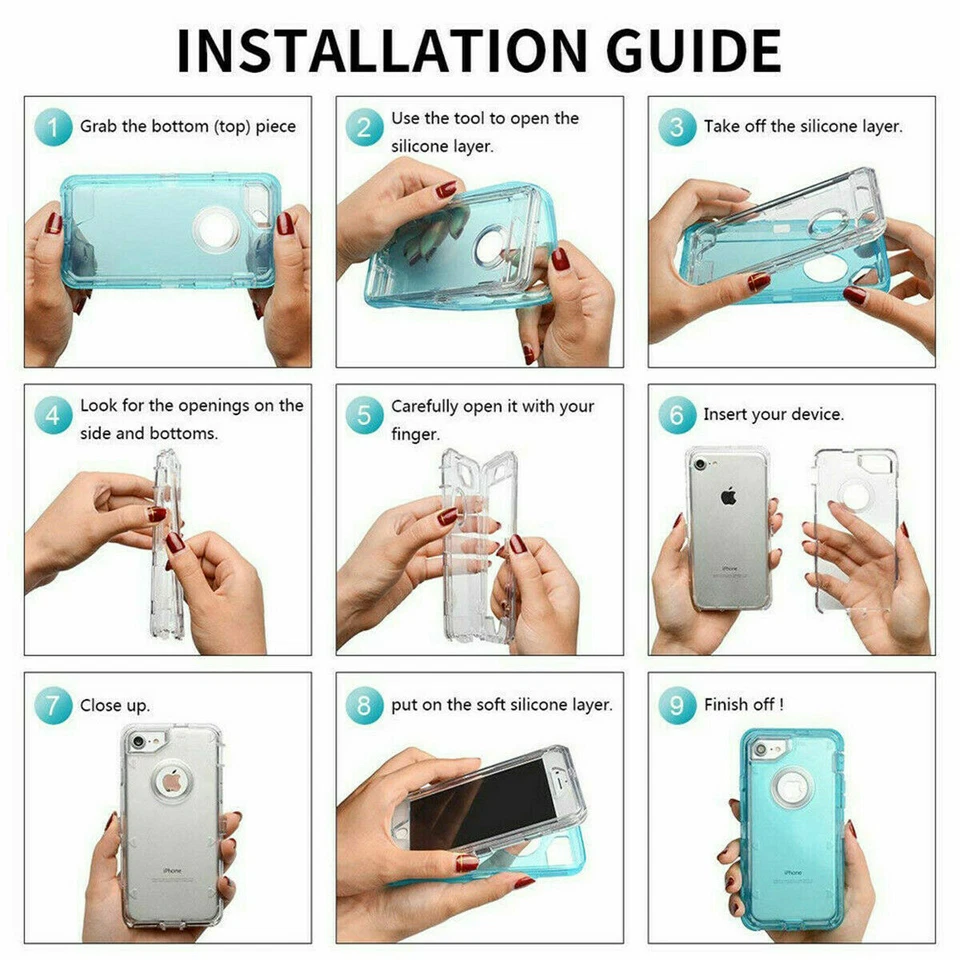 INSTALLATION GUIDE

1 Grab the bottom (top) piece

2 Use the tool to open the silicone layer.

3 Take off the silicone layer.

4 Look for the openings on the side and bottoms.

5 Carefully open it with your finger.

6 Insert your device.

iPhone

7 Close up.

iPhone

8 put on the soft silicone layer.

9 Finish off !

iPhone