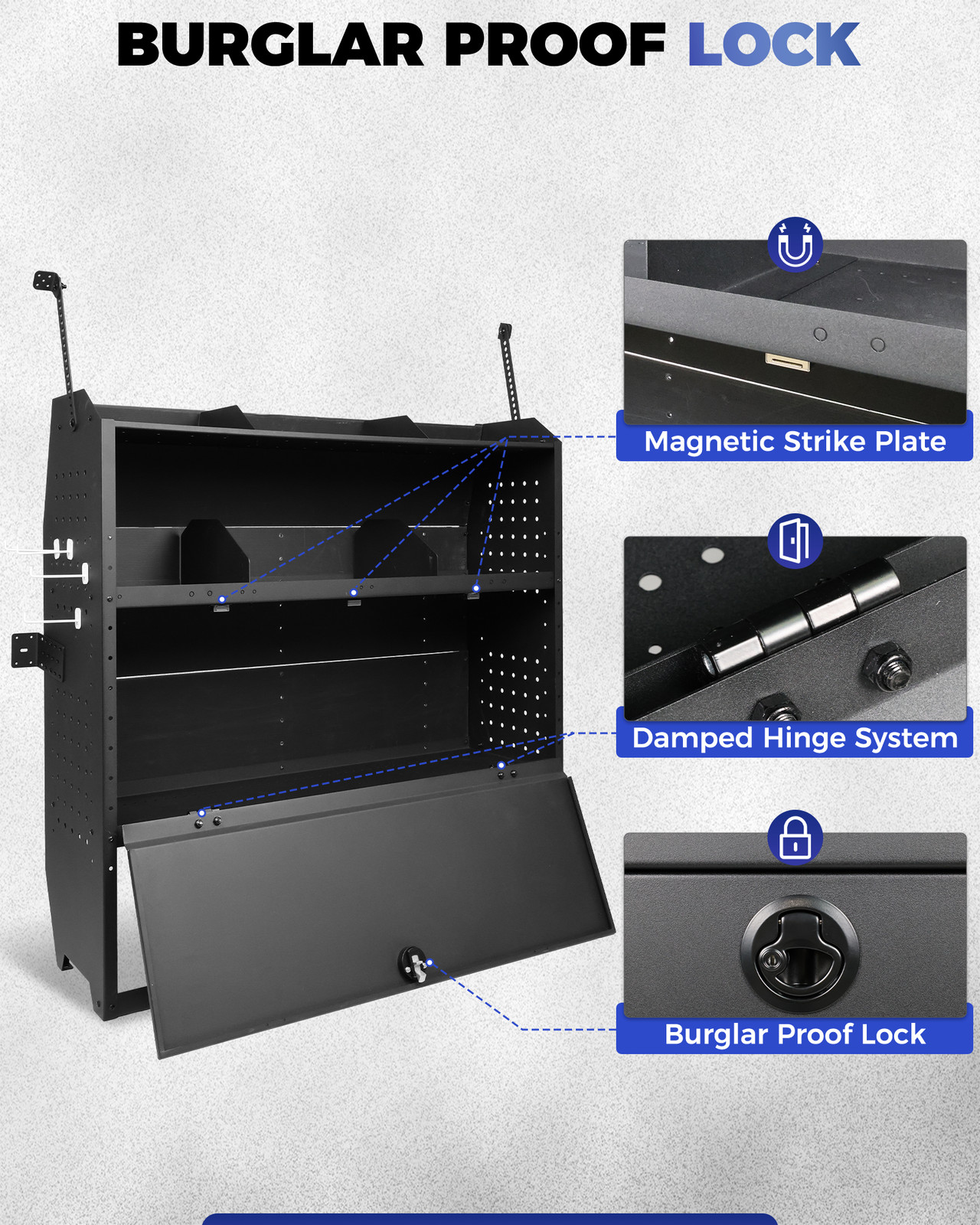 BURGLAR PROOF LOCK

Magnetic Strike Plate

Damped Hinge System

Burglar Proof Lock