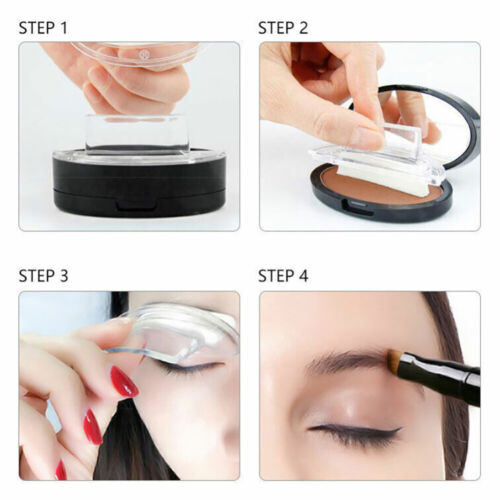 STEP 1

STEP 2

STEP 3

STEP 4