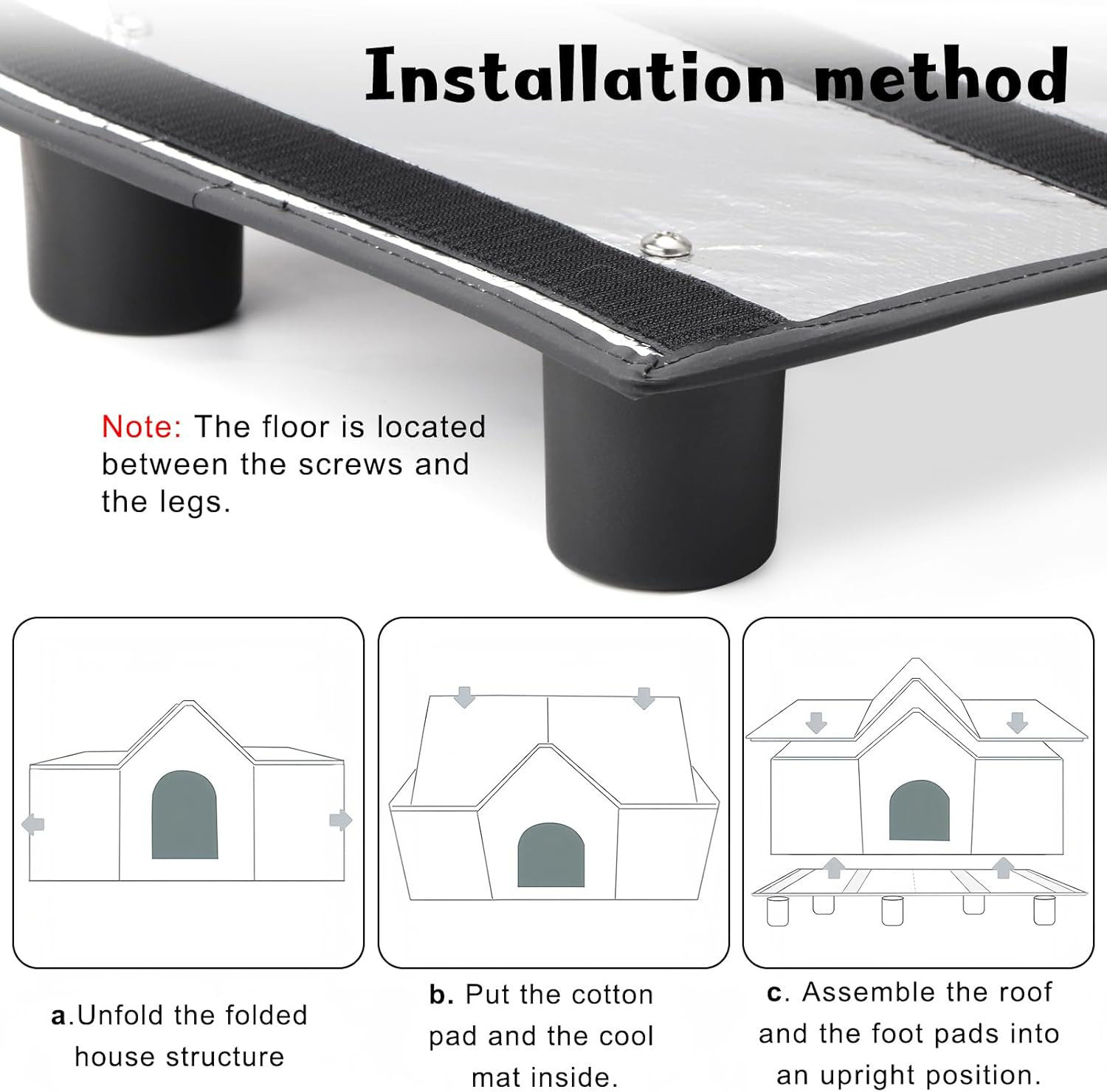 Installation method

Note: The floor is located between the screws and the legs.

a.Unfold the folded house structure

b. Put the cotton pad and the cool mat inside.

c. Assemble the roof and the foot pads into an upright position.