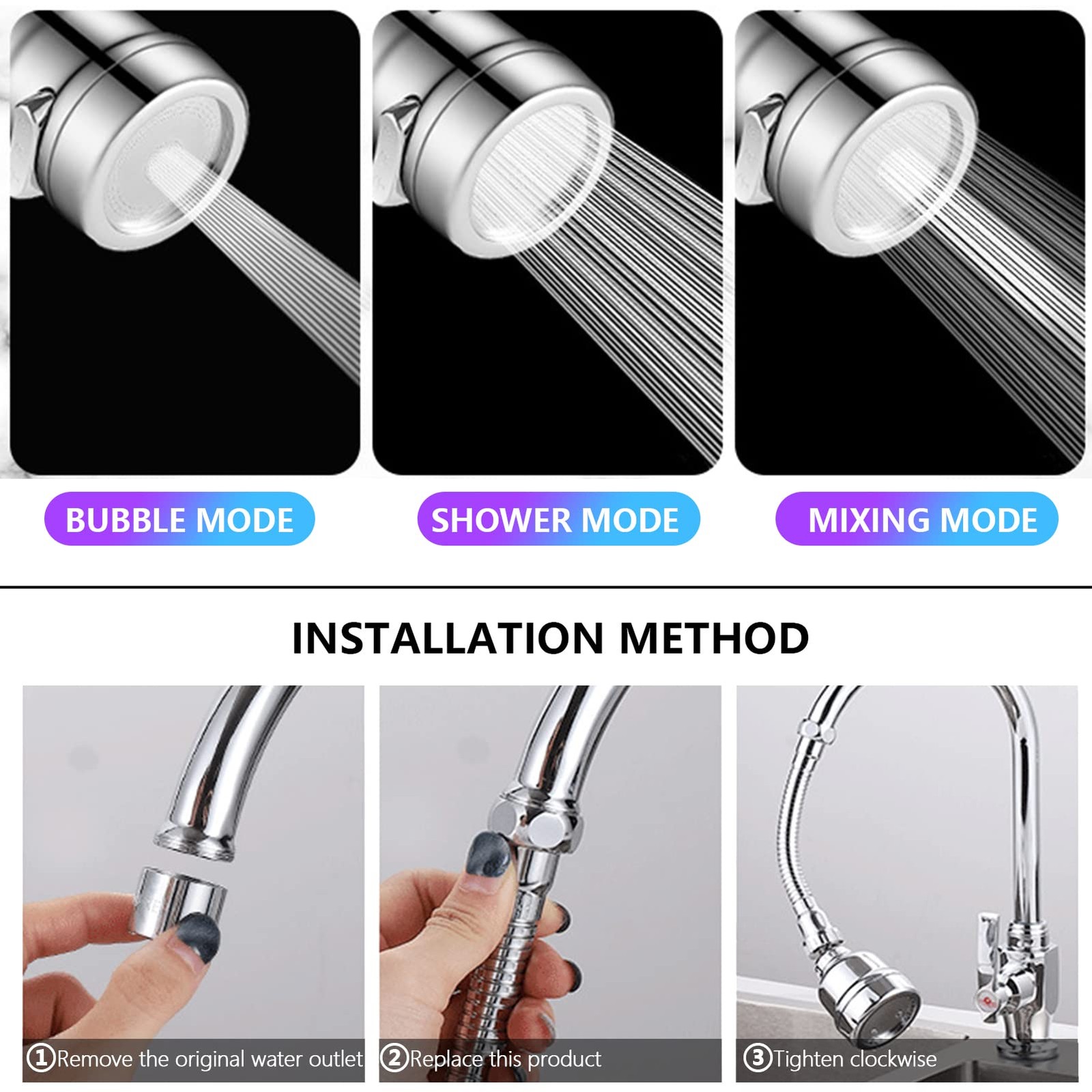 BUBBLE MODE

SHOWER MODE

MIXING MODE

INSTALLATION METHOD

①Remove the original water outlet

②Replace this product

③Tighten clockwise