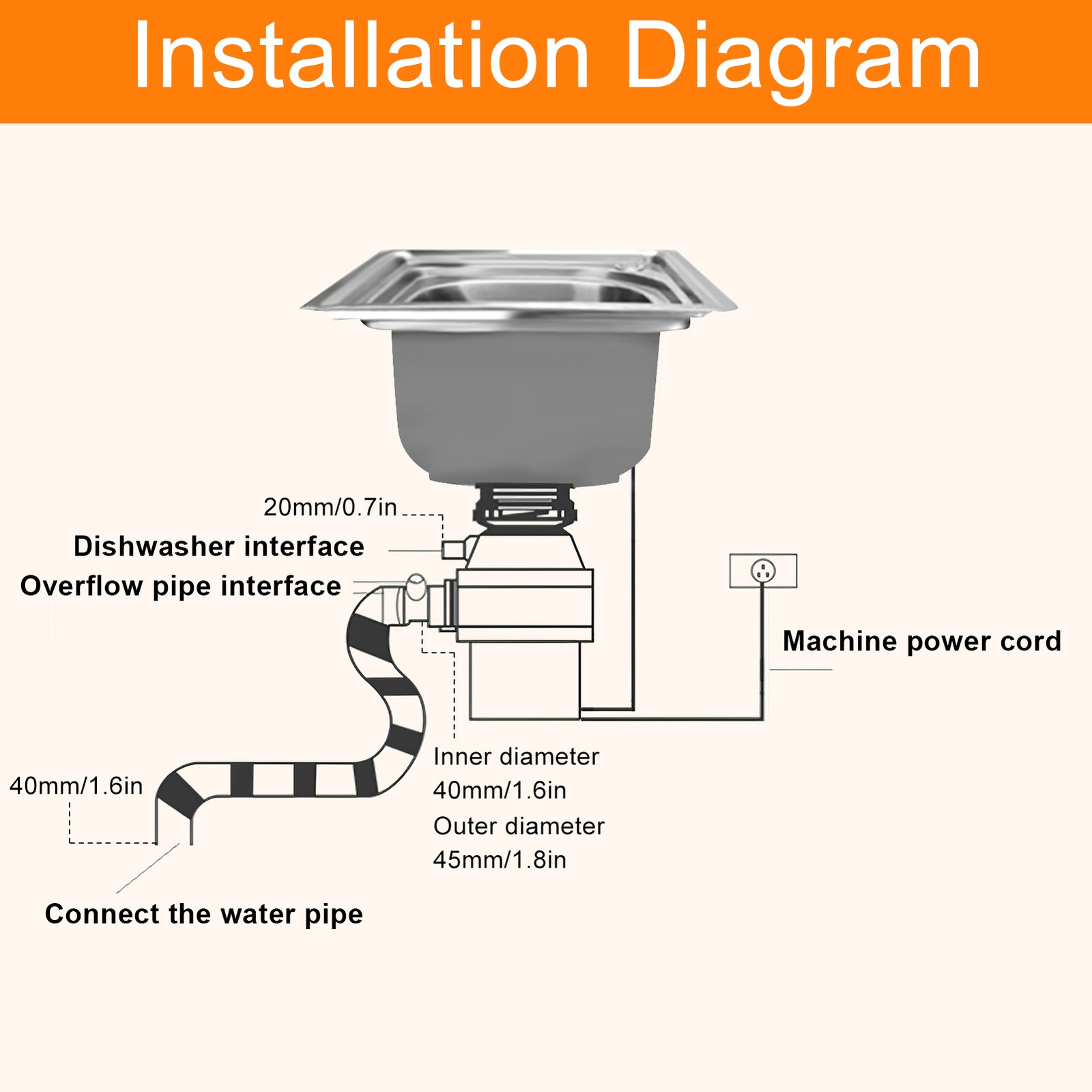 Installation Diagram

20mm/0.7in

Dishwasher interface

Overflow pipe interface

Machine power cord

Inner diameter
40mm/1.6in
Outer diameter
45mm/1.8in

40mm/1.6in

Connect the water pipe