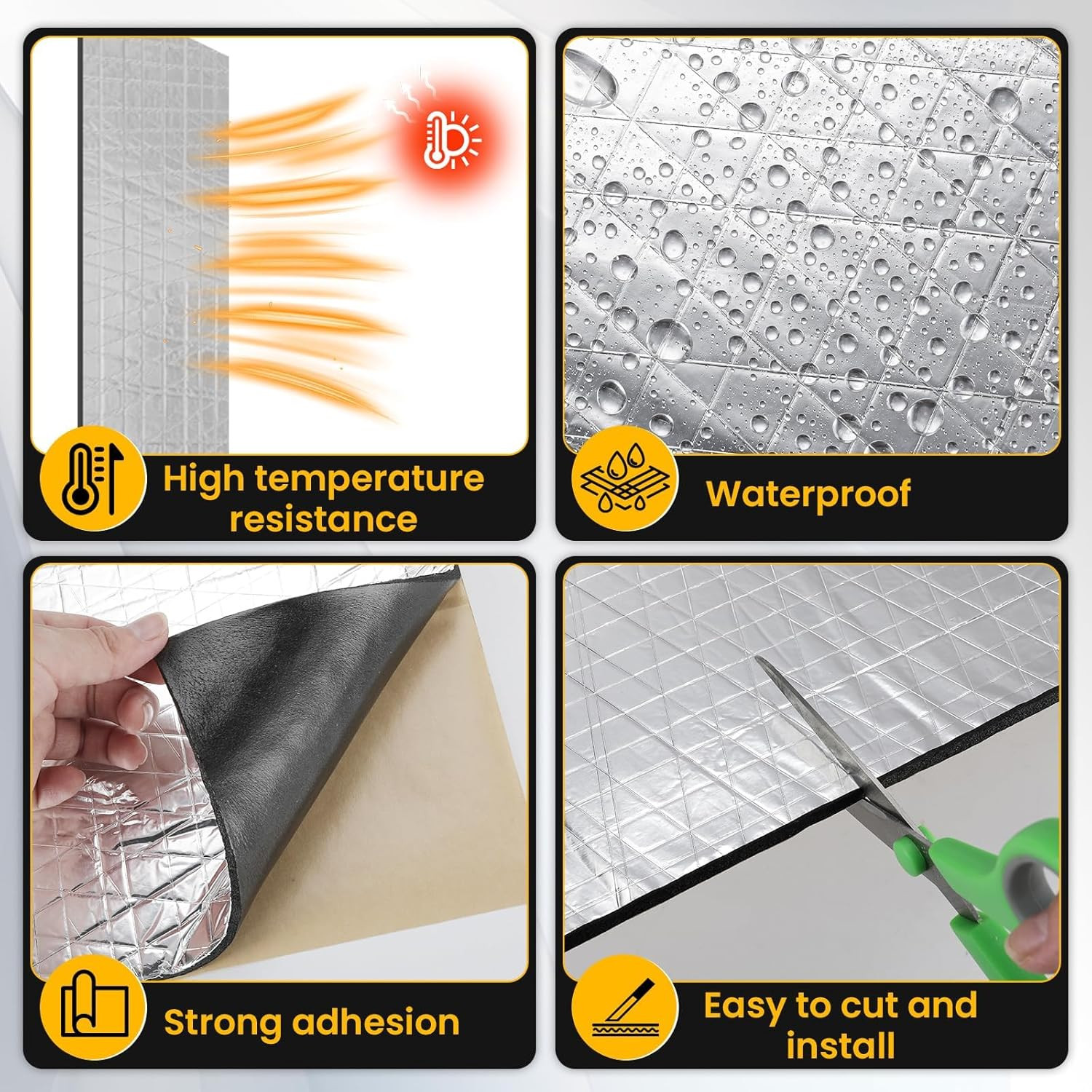 High temperature resistance

Waterproof

Strong adhesion

Easy to cut and install