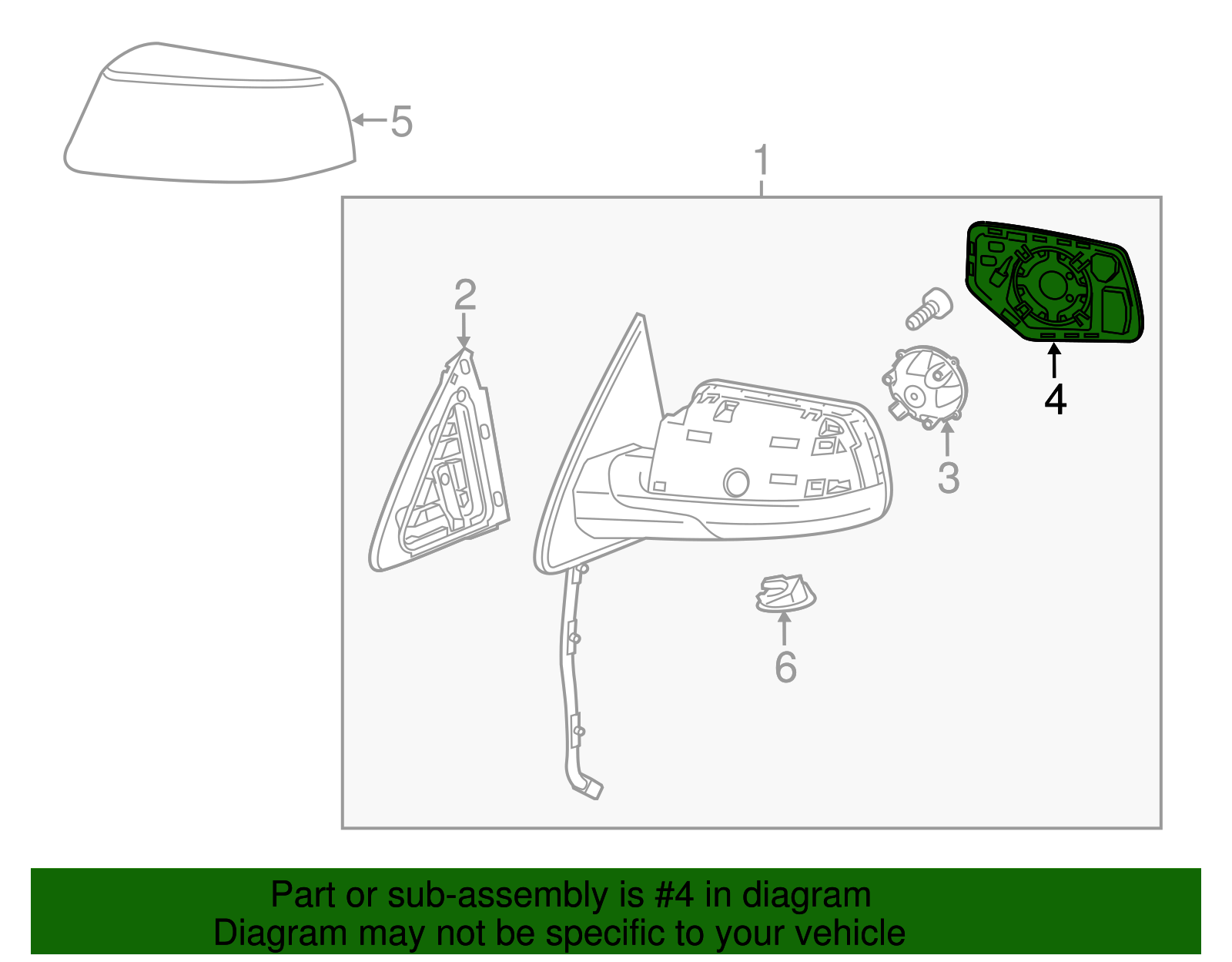 5

1

2

4

3

6

Part or sub-assembly is #4 in diagram
Diagram may not be specific to your vehicle