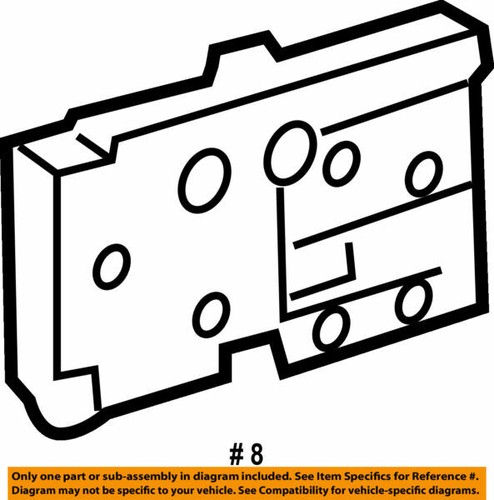 # 8

Only one part or sub-assembly in diagram included. See Item Specifics for Reference #.
Diagram may not be specific to your vehicle. See Compatibility for vehicle-specific diagrams.