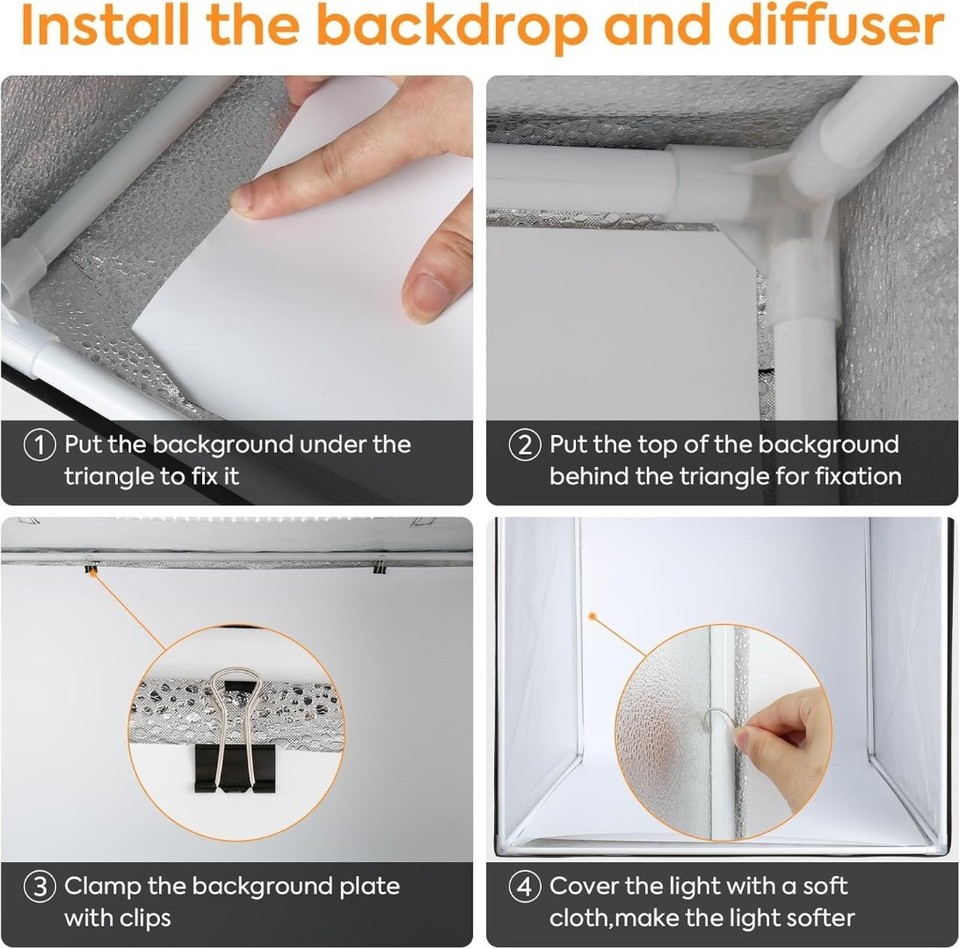 Install the backdrop and diffuser

① Put the background under the triangle to fix it

② Put the top of the background behind the triangle for fixation

③ Clamp the background plate with clips

④ Cover the light with a soft cloth,make the light softer