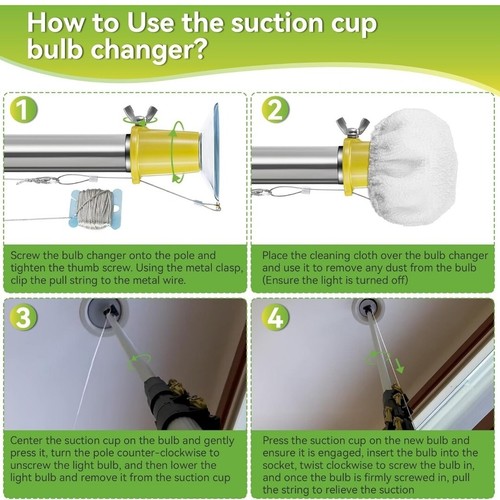 How to Use the suction cup bulb changer?

1

Screw the bulb changer onto the pole and tighten the thumb screw. Using the metal clasp, clip the pull string to the metal wire.

2

Place the cleaning cloth over the bulb changer and use it to remove any dust from the bulb (Ensure the light is turned off)

3

Center the suction cup on the bulb and gently press it, turn the pole counter-clockwise to unscrew the light bulb, and then lower the light bulb and remove it from the suction cup

4

Press the suction cup on the new bulb and ensure it is engaged, insert the bulb into the socket, twist clockwise to screw the bulb in, and once the bulb is firmly screwed in, pull the string to relieve the suction