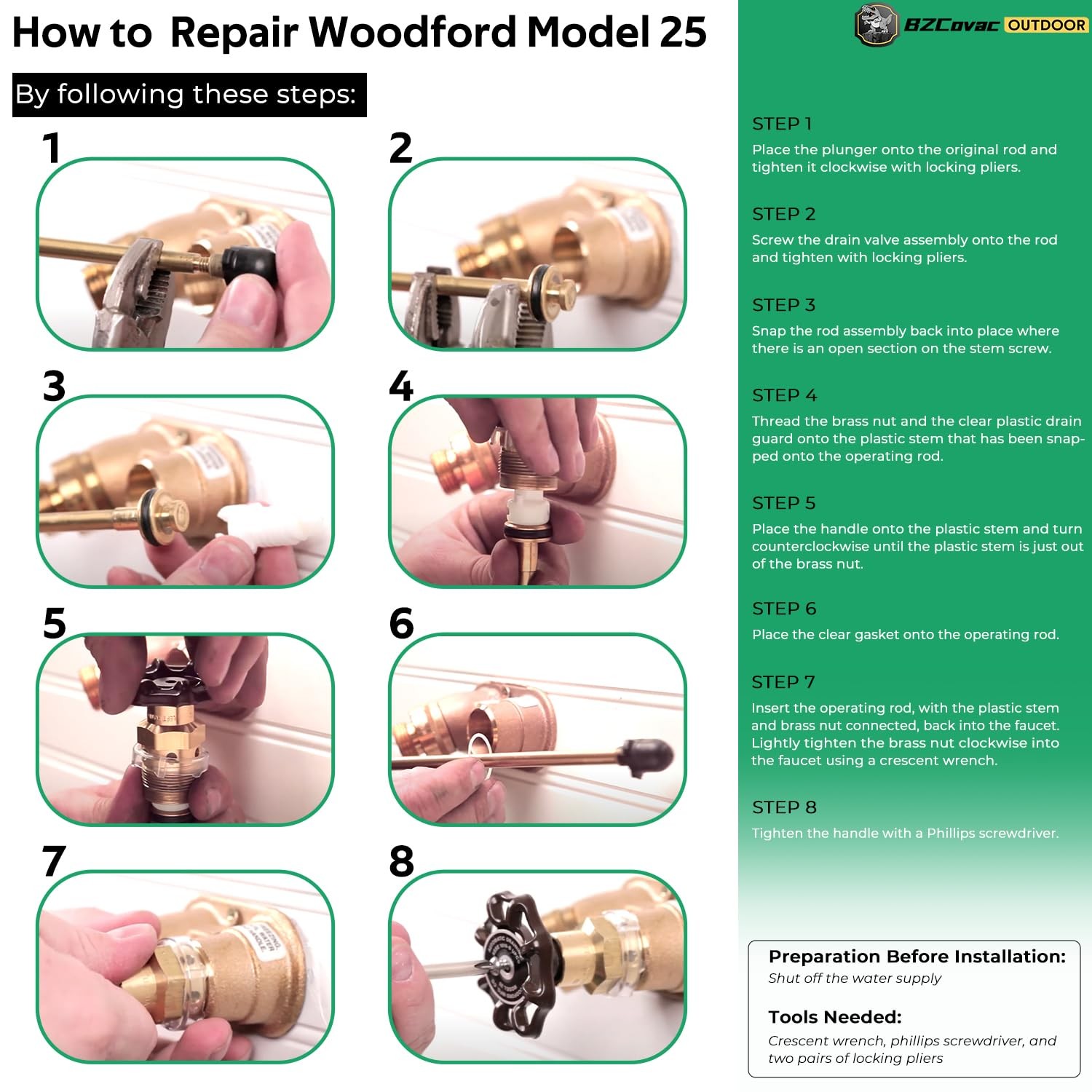 How to Repair Woodford Model 25

By following these steps:

1

2

3

4

5

6

7

8

BZCovac OUTDOOR

STEP 1

Place the plunger onto the original rod and tighten it clockwise with locking pliers.

STEP 2

Screw the drain valve assembly onto the rod and tighten with locking pliers.

STEP 3

Snap the rod assembly back into place where there is an open section on the stem screw.

STEP 4

Thread the brass nut and the clear plastic drain guard onto the plastic stem that has been snapped onto the operating rod.

STEP 5

Place the handle onto the plastic stem and turn counterclockwise until the plastic stem is just out of the brass nut.

STEP 6

Place the clear gasket onto the operating rod.

STEP 7

Insert the operating rod, with the plastic stem and brass nut connected, back into the faucet. Lightly tighten the brass nut clockwise into the faucet using a crescent wrench.

STEP 8

Tighten the handle with a Phillips screwdriver.

Preparation Before Installation:

Shut off the water supply

Tools Needed:

Crescent wrench, phillips screwdriver, and two pairs of locking pliers