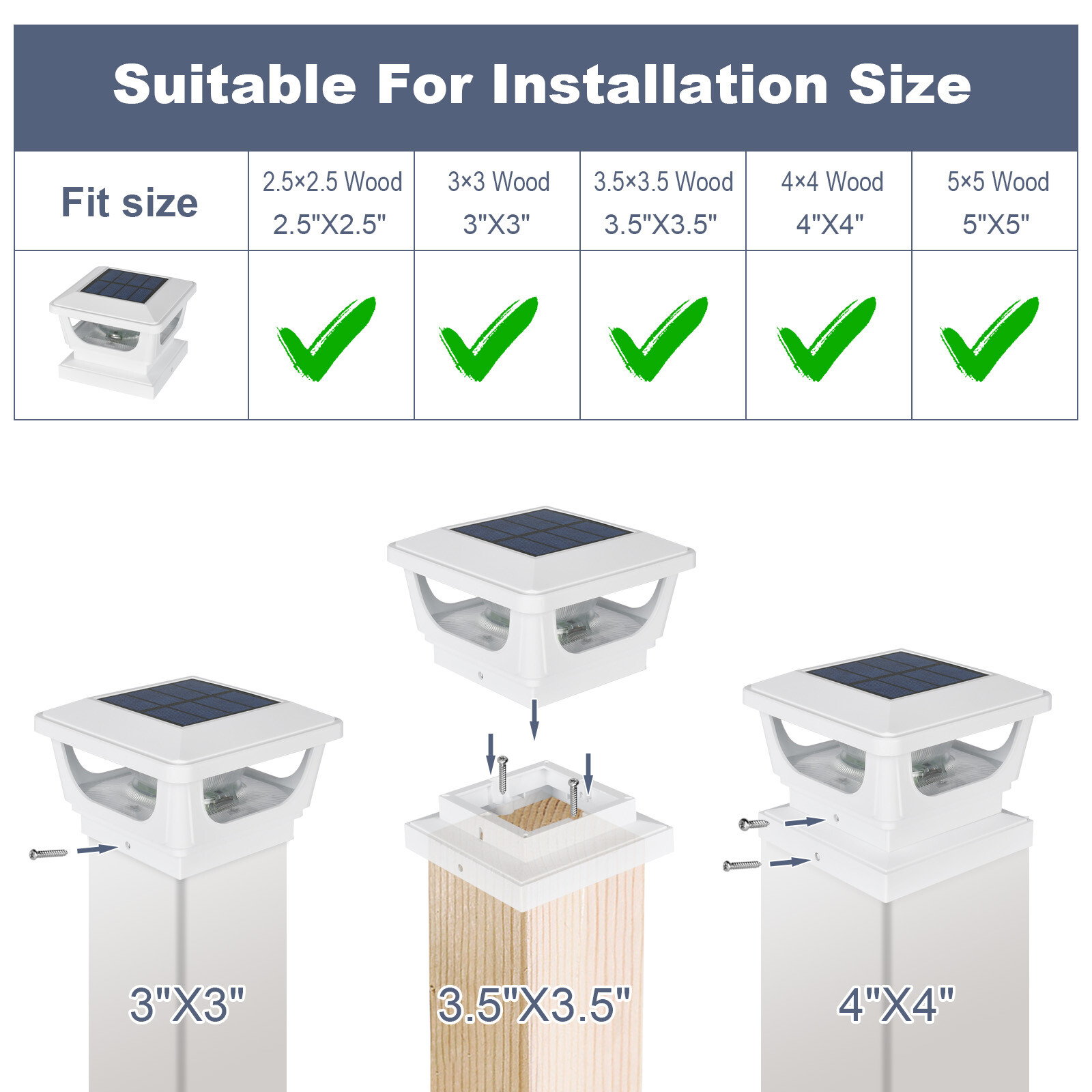 Suitable For Installation Size

| Fit size | 2.5×2.5 Wood 2.5"X2.5" | 3×3 Wood 3"X3" | 3.5×3.5 Wood 3.5"X3.5" | 4×4 Wood 4"X4" | 5×5 Wood 5"X5" |
|---|---|---|---|---|---|
|  | ✓ | ✓ | ✓ | ✓ | ✓ |

3"X3"

3.5"X3.5"

4"X4"