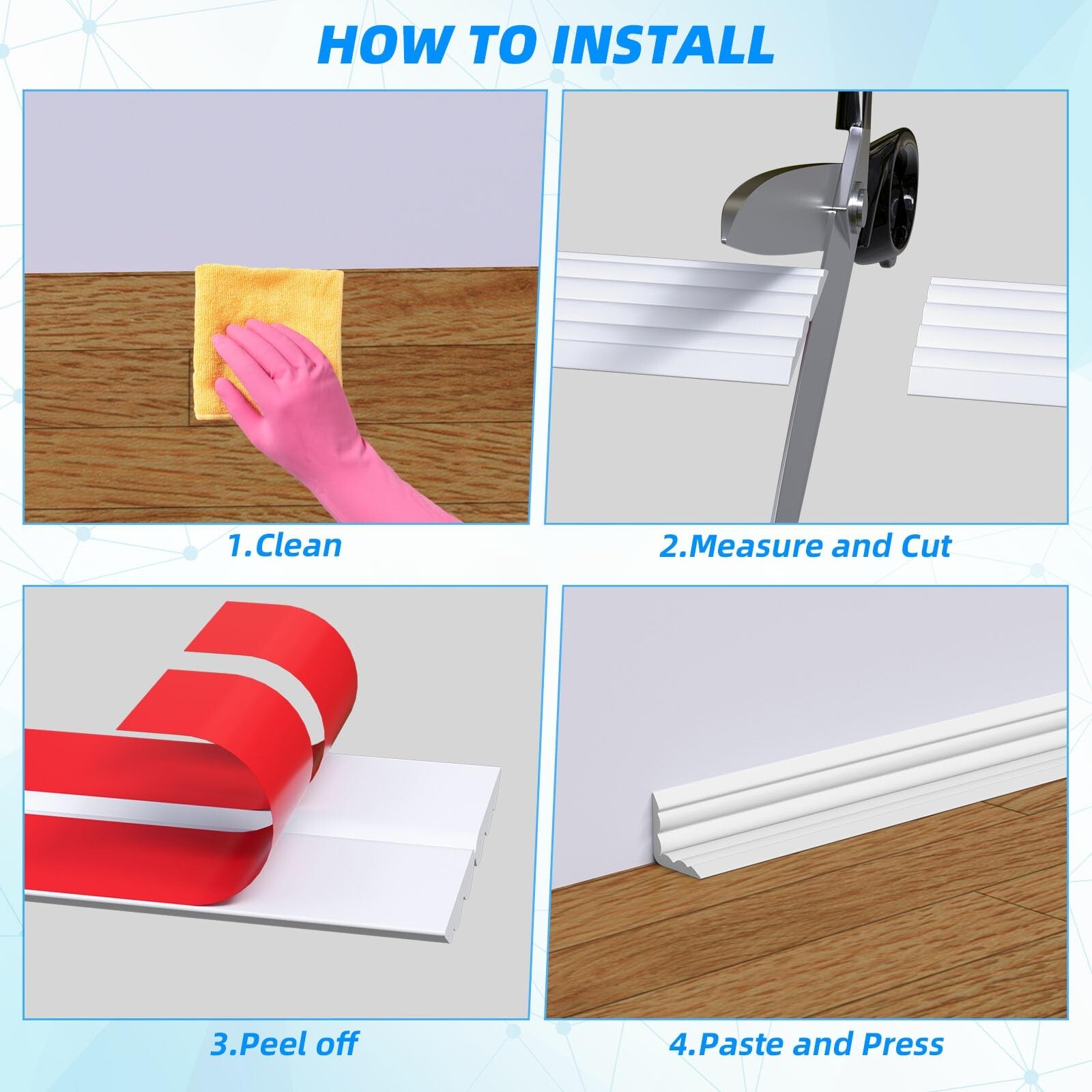 HOW TO INSTALL

1.Clean

2.Measure and Cut

3.Peel off

4.Paste and Press