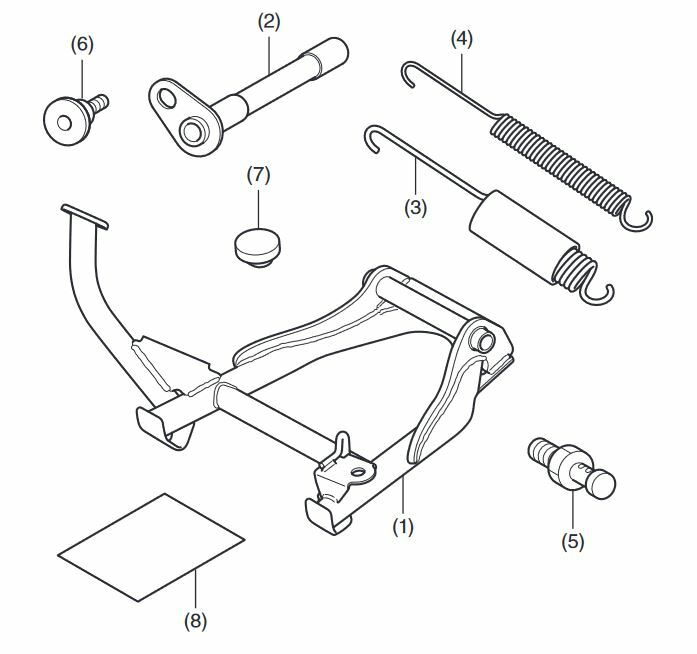 (6)
(2)
(4)
(7)
(3)
(1)
(5)
(8)