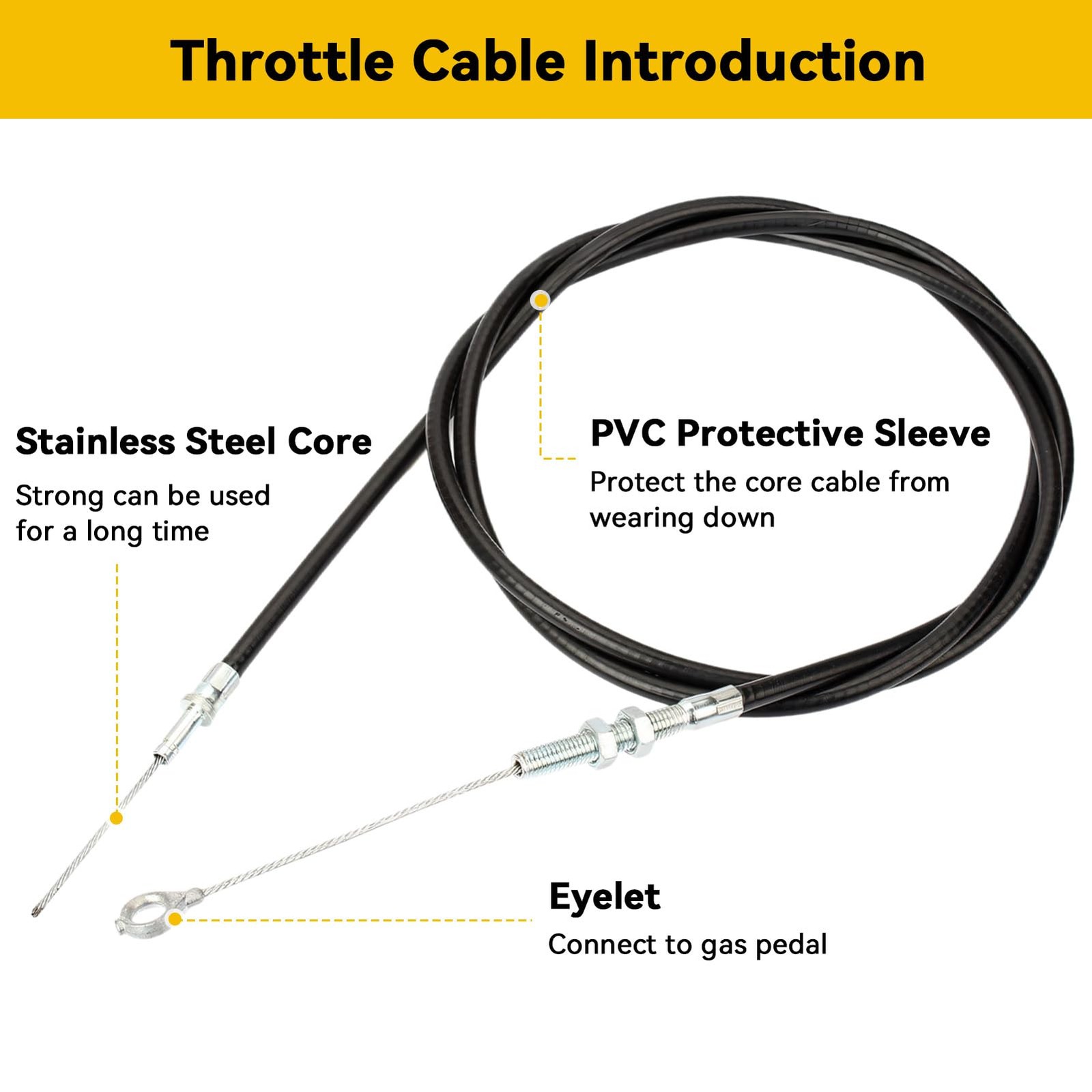 Throttle Cable Introduction

Stainless Steel Core

Strong can be used for a long time

PVC Protective Sleeve

Protect the core cable from wearing down

Eyelet

Connect to gas pedal