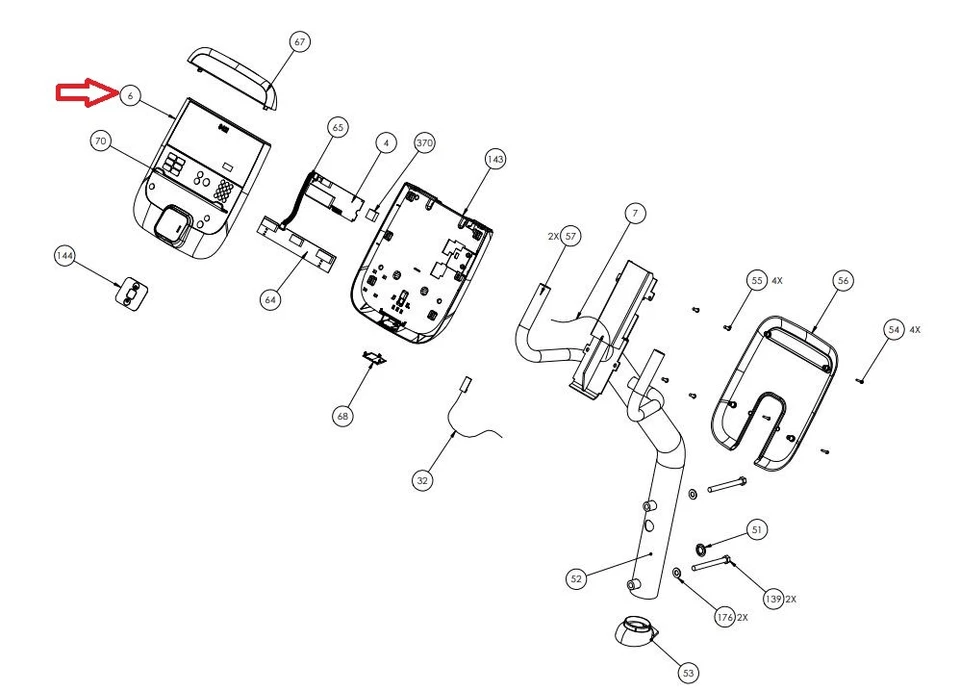 67
6
70
65
4
370
143
144
64
2X 57
7
55 4X
56
54 4X
68
32
51
52
139 2X
176 2X
53