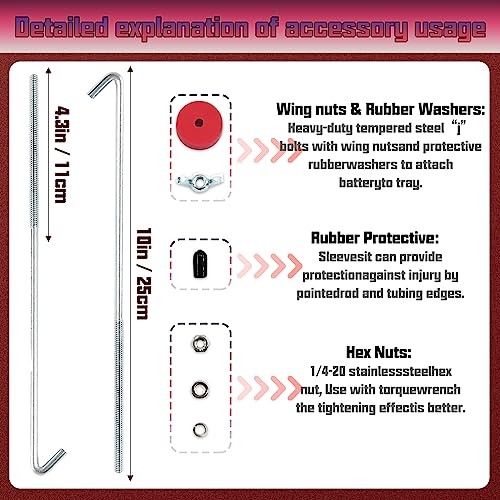 Detailed explanation of accessory usage

4.3in / 11cm

10in / 25cm

Wing nuts & Rubber Washers:
Heavy-duty tempered steel "j" bolts with wing nutsand protective rubberwashers to attach batteryto tray.

Rubber Protective:
Sleevesit can provide protectionagainst injury by pointedrod and tubing edges.

Hex Nuts:
1/4-20 stainlesssteelhex nut, Use with torquewrench the tightening effectis better.