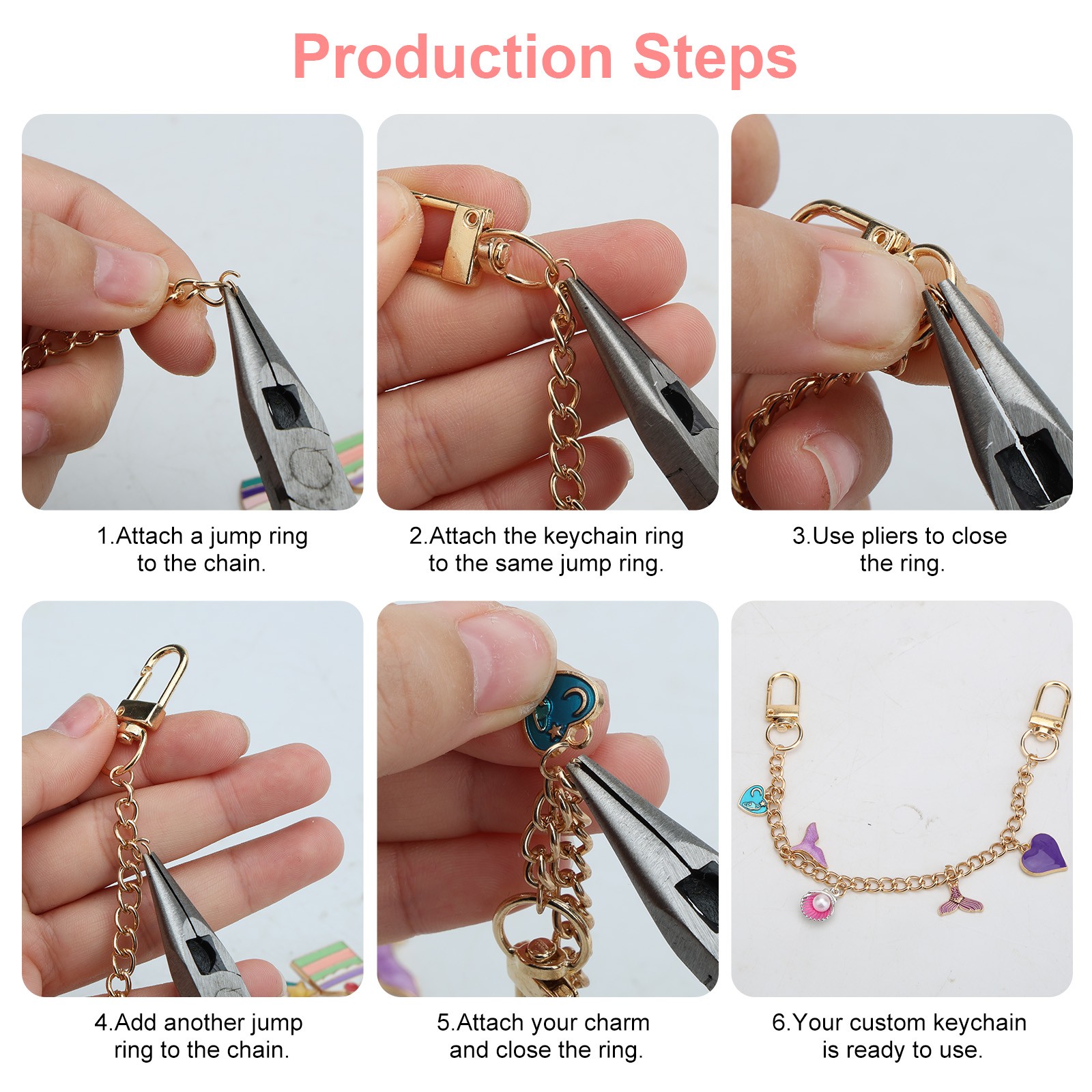 Production Steps

1.Attach a jump ring to the chain.

2.Attach the keychain ring to the same jump ring.

3.Use pliers to close the ring.

4.Add another jump ring to the chain.

5.Attach your charm and close the ring.

6.Your custom keychain is ready to use.