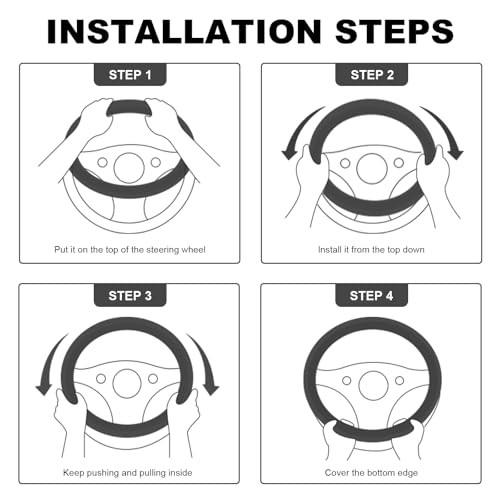 INSTALLATION STEPS

STEP 1

Put it on the top of the steering wheel

STEP 2

Install it from the top down

STEP 3

Keep pushing and pulling inside

STEP 4

Cover the bottom edge