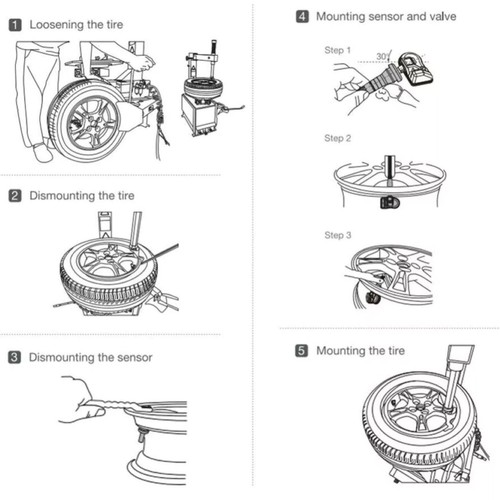 1 Loosening the tire

2 Dismounting the tire

3 Dismounting the sensor

4 Mounting sensor and valve

Step 1

30°

Step 2

Step 3

5 Mounting the tire