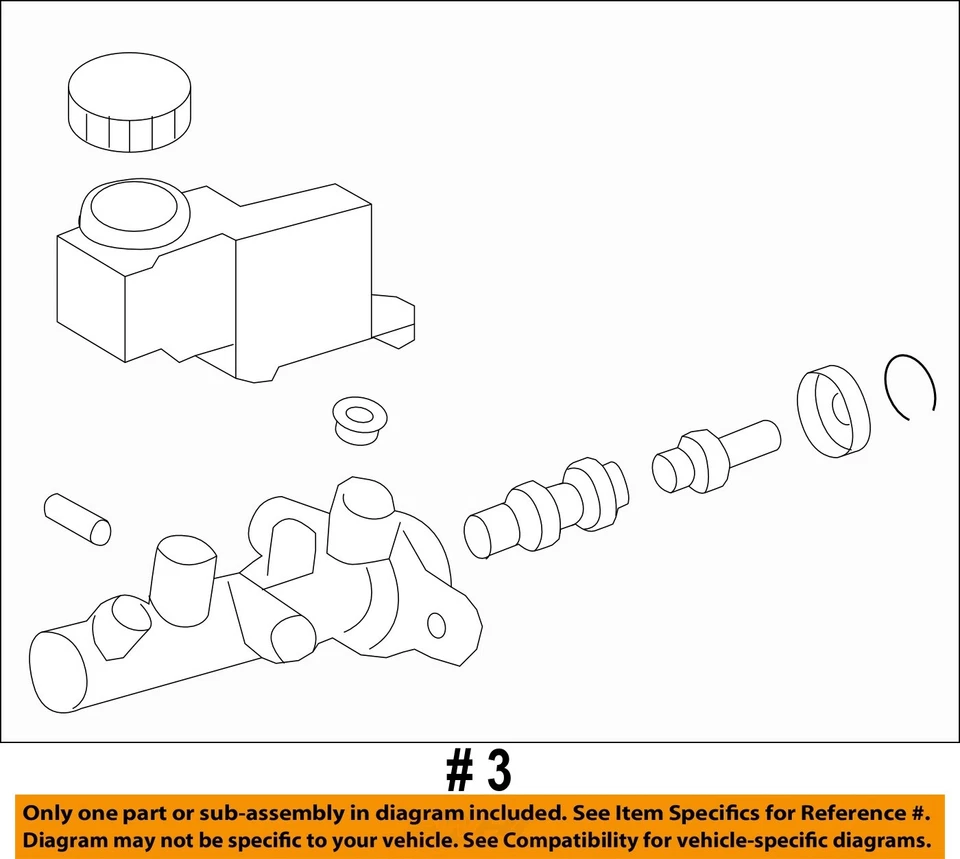 # 3

Only one part or sub-assembly in diagram included. See Item Specifics for Reference #.
Diagram may not be specific to your vehicle. See Compatibility for vehicle-specific diagrams.