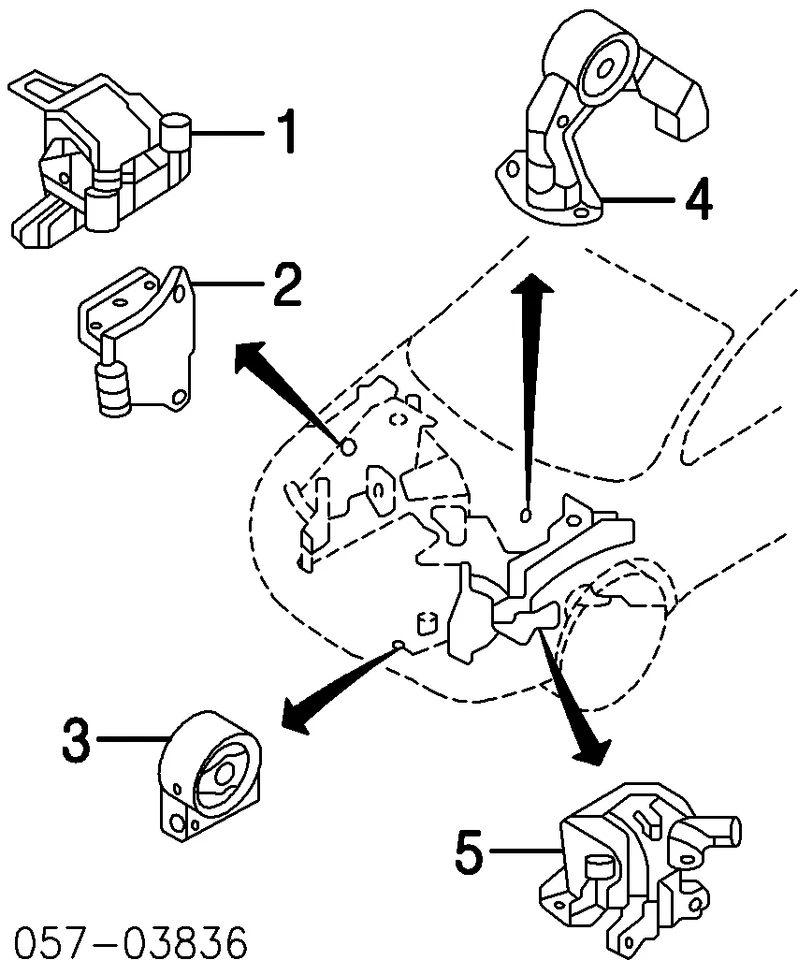 1
4
2
3
5
057-03836