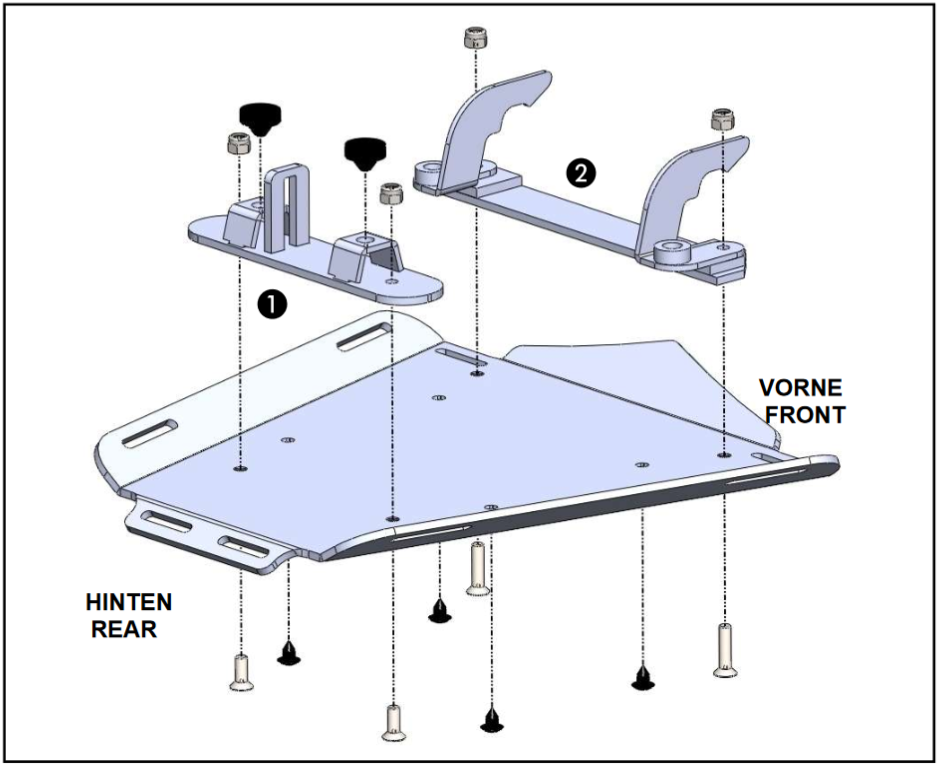 2

1

VORNE
FRONT

HINTEN
REAR