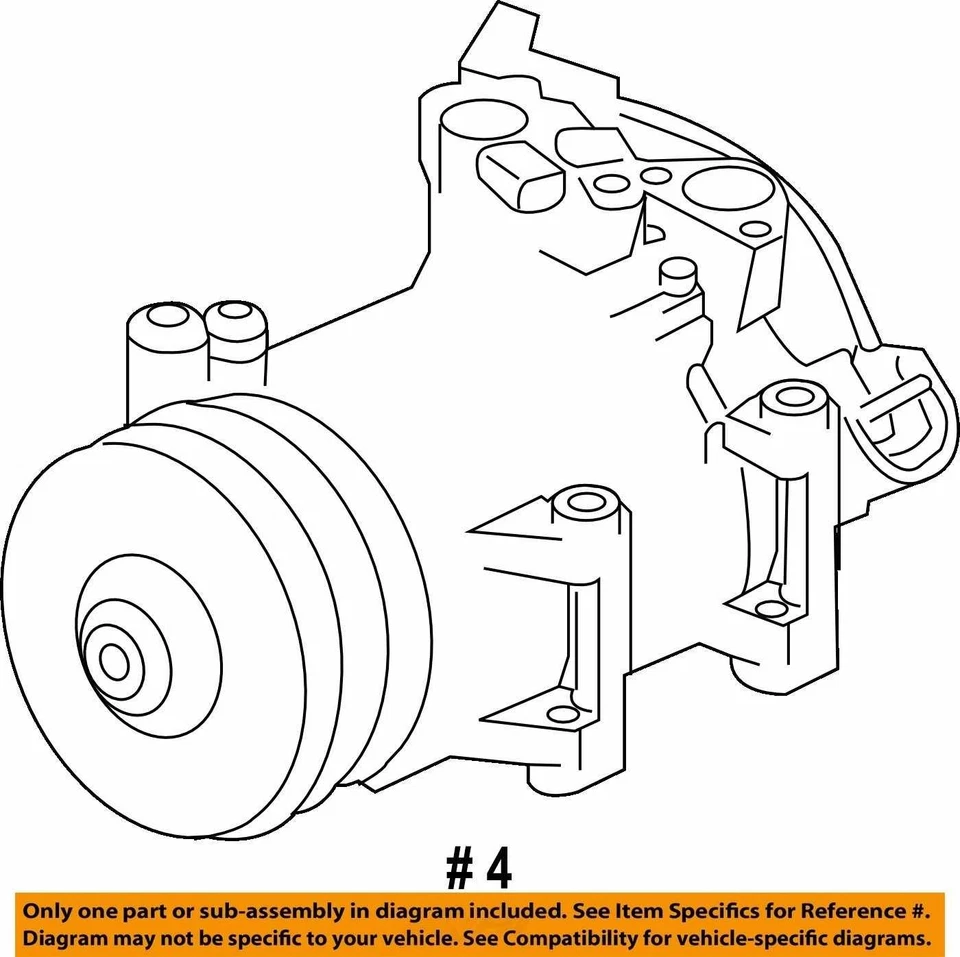 # 4

Only one part or sub-assembly in diagram included. See Item Specifics for Reference #.
Diagram may not be specific to your vehicle. See Compatibility for vehicle-specific diagrams.