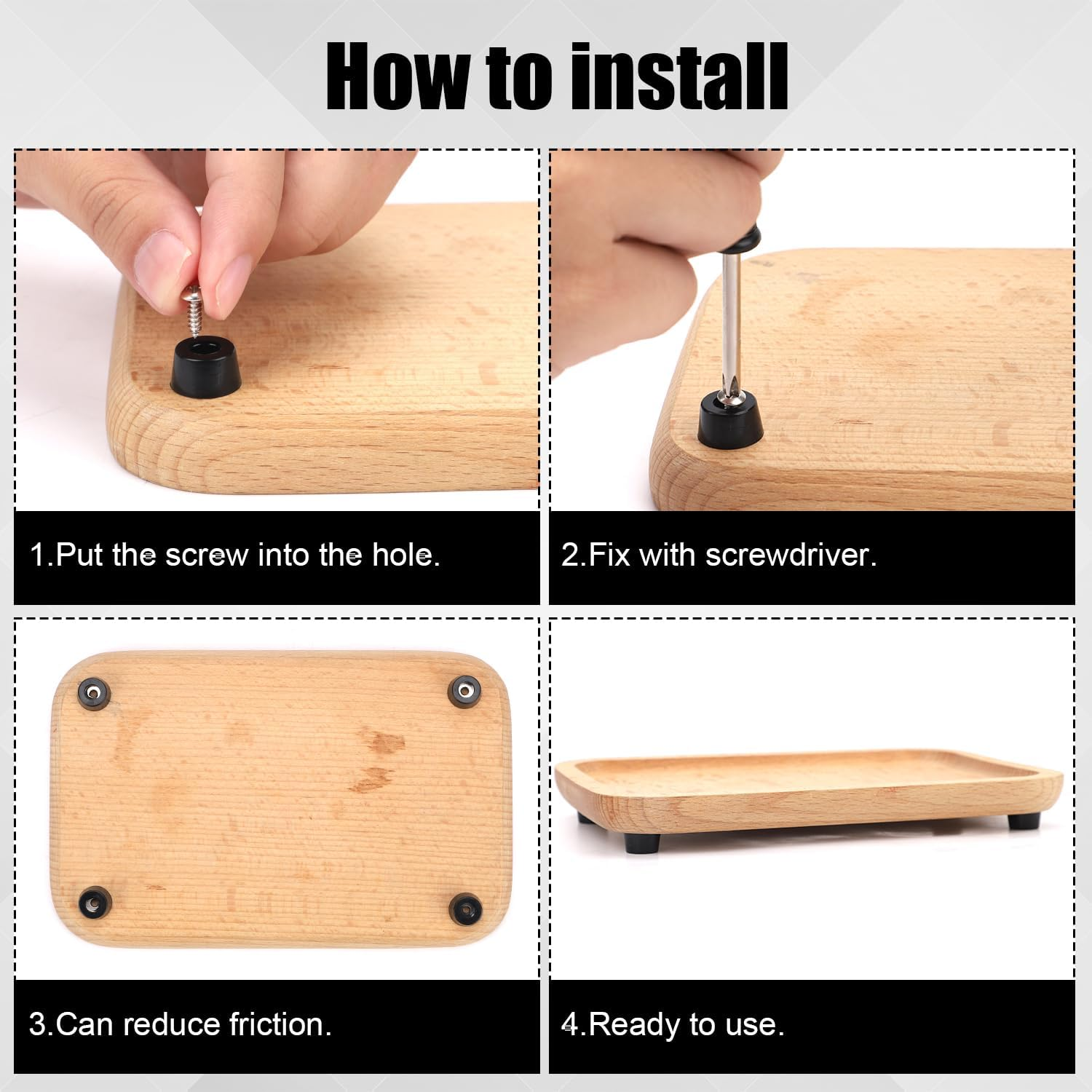 How to install

1.Put the screw into the hole.

2.Fix with screwdriver.

3.Can reduce friction.

4.Ready to use.