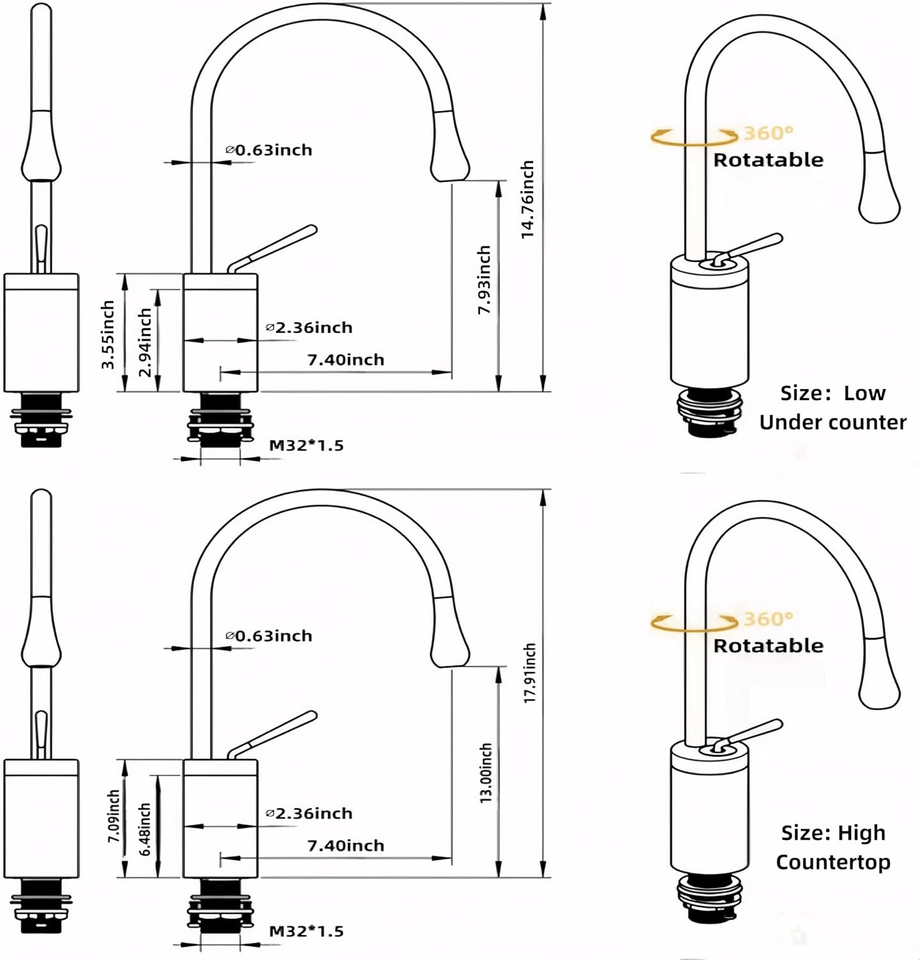 ⌀0.63inch
14.76inch
7.93inch
3.55inch
2.94inch
⌀2.36inch
7.40inch
M32*1.5

360°
Rotatable

Size: Low
Under counter

⌀0.63inch
17.91inch
13.00inch
7.09inch
6.48inch
⌀2.36inch
7.40inch
M32*1.5

360°
Rotatable

Size: High
Countertop