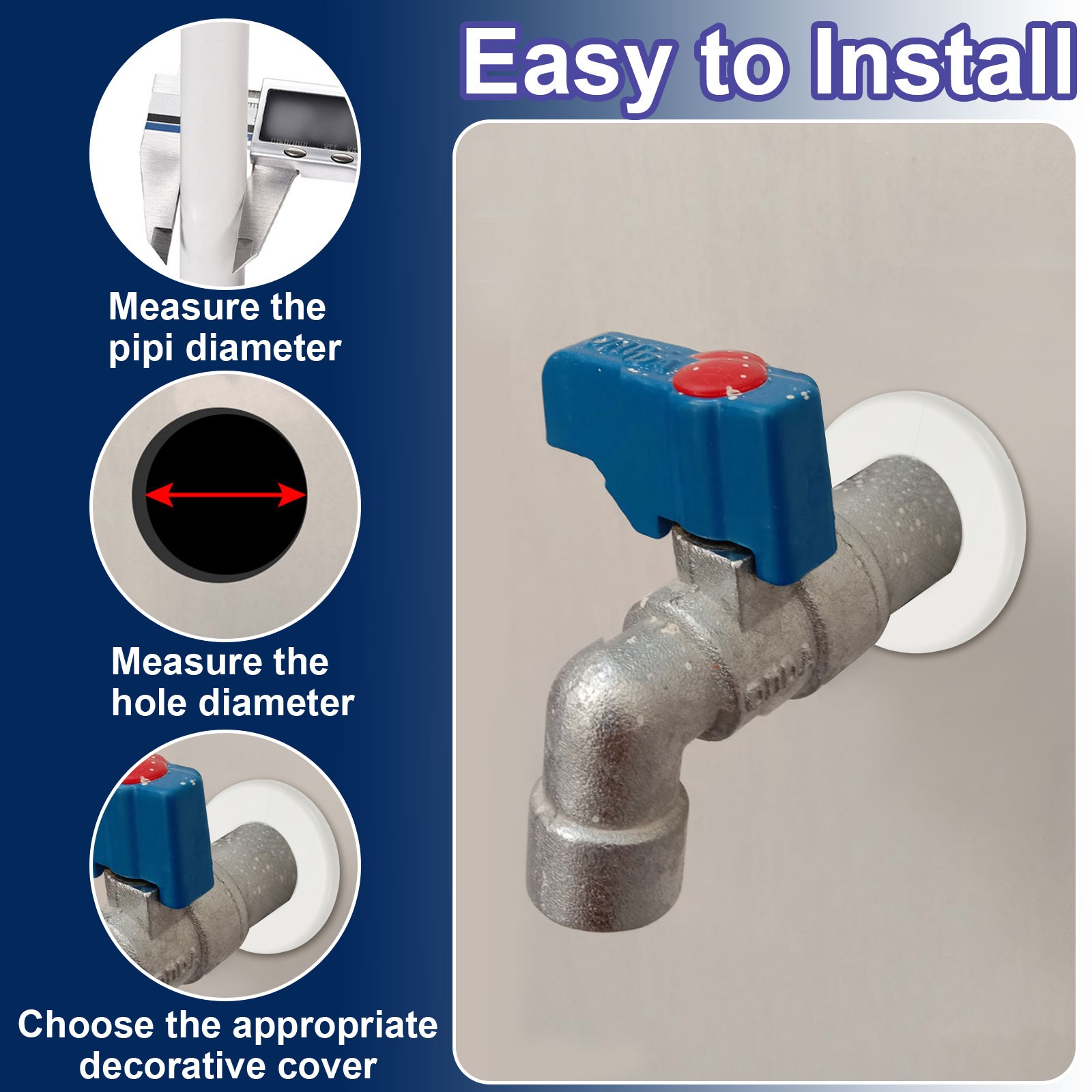 Easy to Install

Measure the pipi diameter

Measure the hole diameter

Choose the appropriate decorative cover