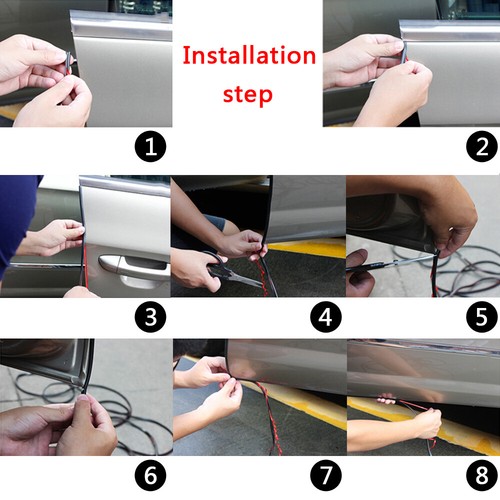 Installation step

1

2

3

4

5

6

7

8