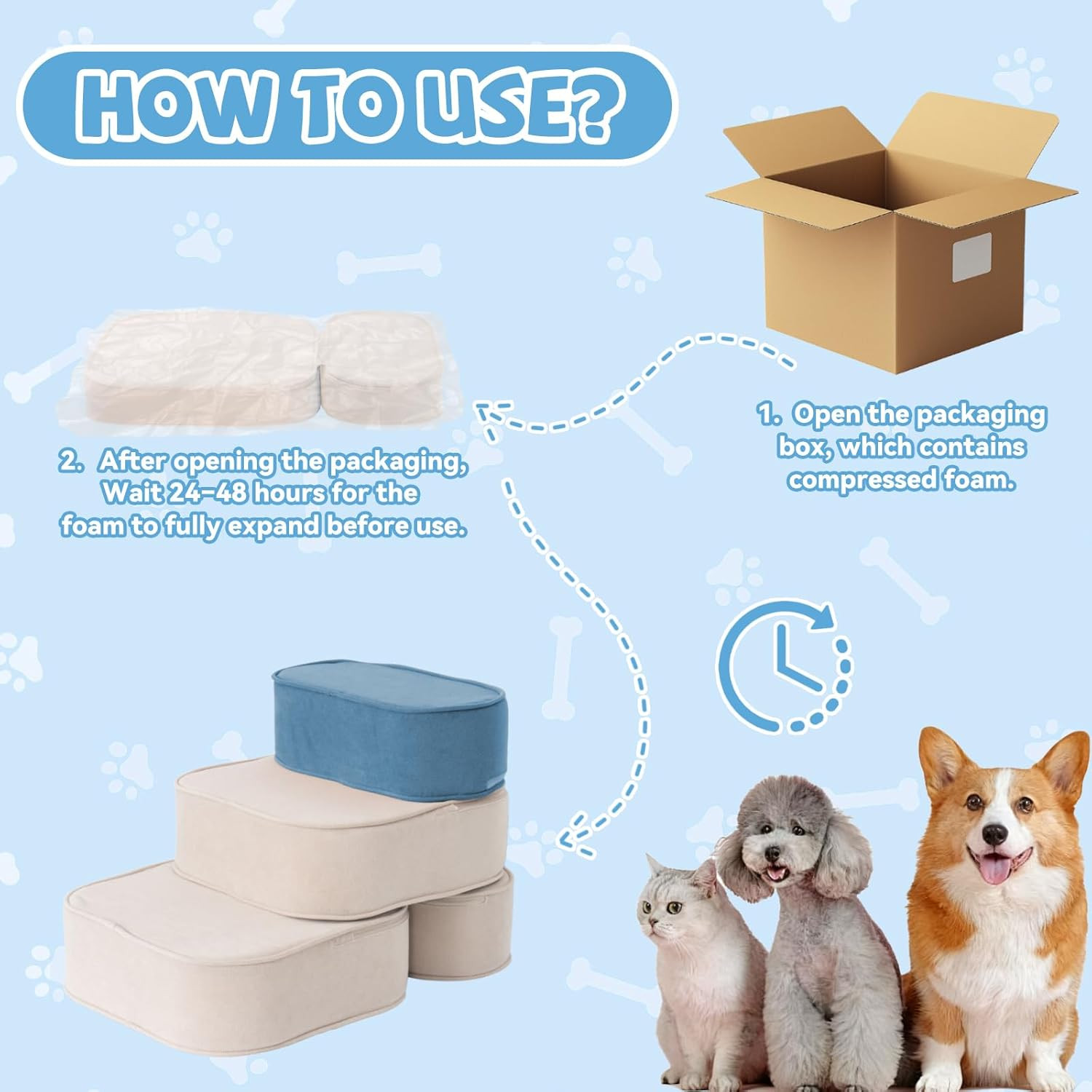 HOW TO USE?

1. Open the packaging box, which contains compressed foam.

2. After opening the packaging, Wait 24-48 hours for the foam to fully expand before use.