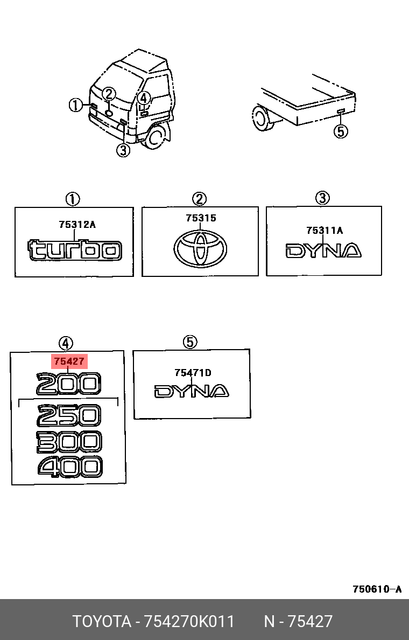 ①
②
④
③
⑤

①
75312A
turbo

②
75315

③
75311A
DYNA

④
75427
200
250
300
400

⑤
75471D
DYNA

750610-A

TOYOTA - 754270K011 N - 75427