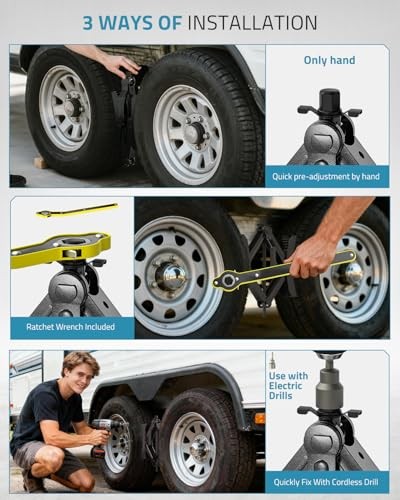 3 WAYS OF INSTALLATION

Only hand

Quick pre-adjustment by hand

Ratchet Wrench Included

Use with Electric Drills

Quickly Fix With Cordless Drill