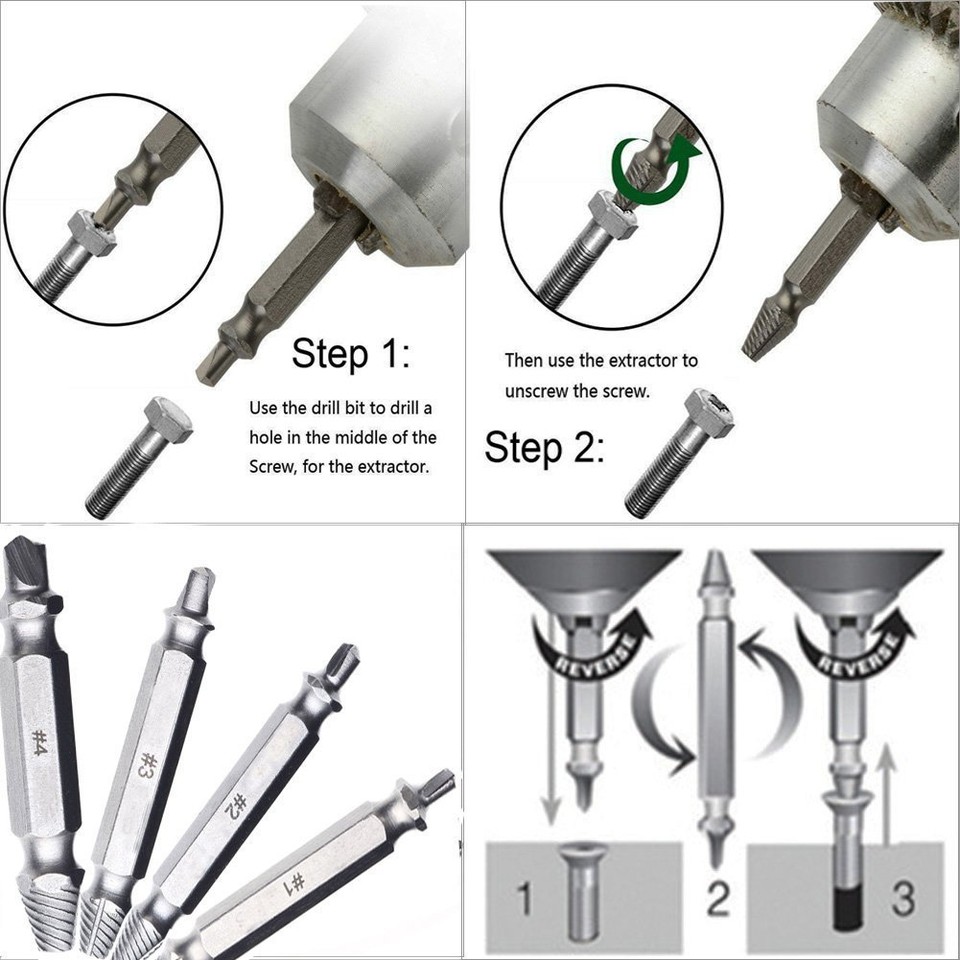 Step 1:
Use the drill bit to drill a hole in the middle of the Screw, for the extractor.

Then use the extractor to unscrew the screw.
Step 2:

#4
#3
#2
#1

REVERSE
REVERSE
1
2
3