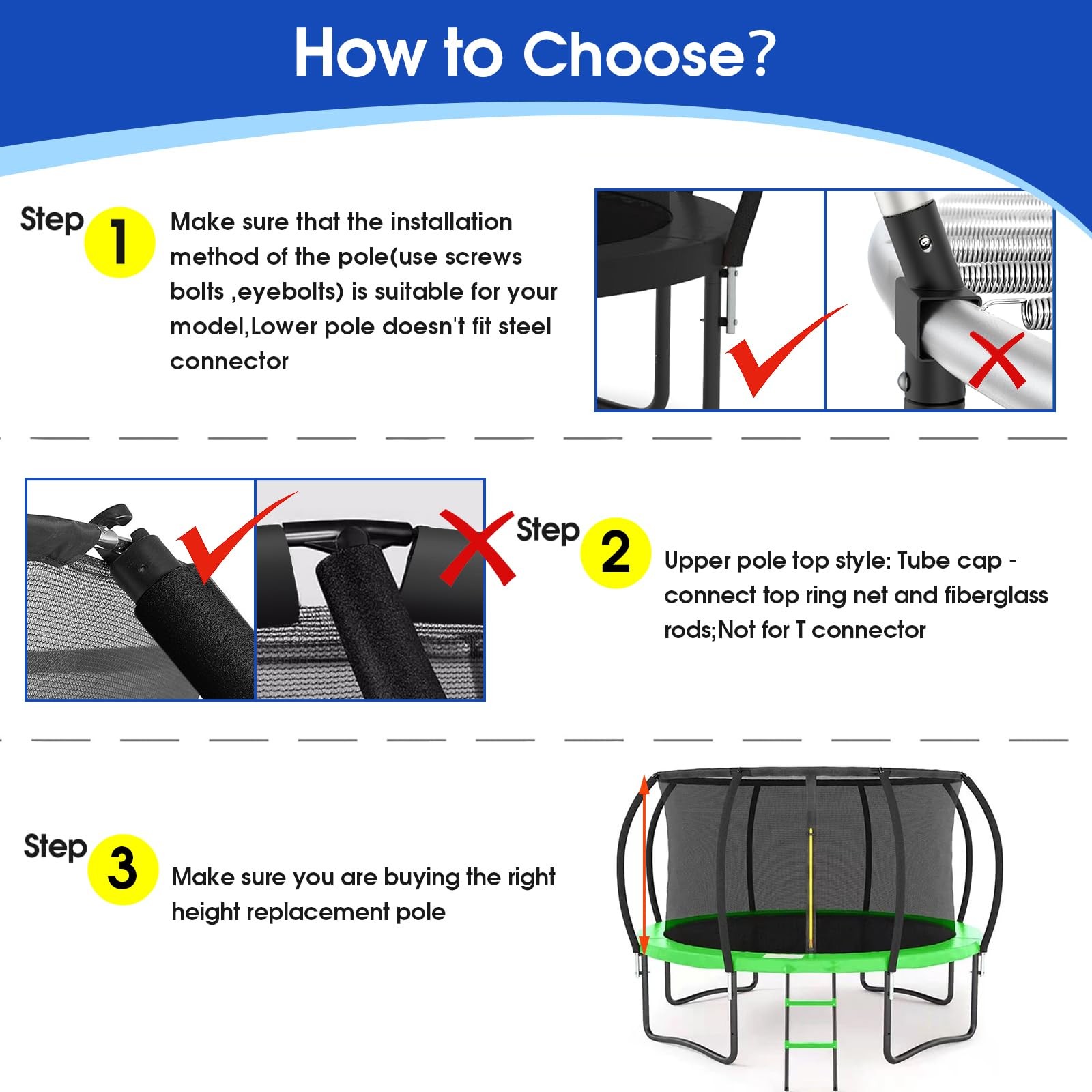 How to Choose?

Step 1

Make sure that the installation method of the pole(use screws bolts ,eyebolts) is suitable for your model,Lower pole doesn't fit steel connector

Step 2

Upper pole top style: Tube cap - connect top ring net and fiberglass rods;Not for T connector

Step 3

Make sure you are buying the right height replacement pole