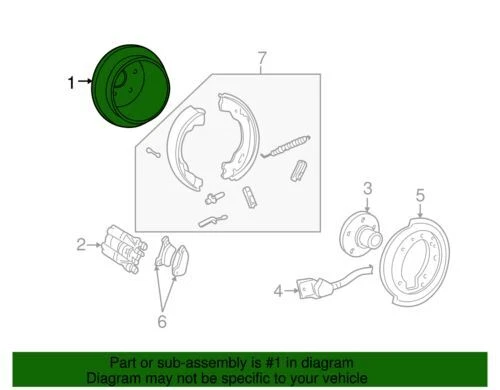 1
7
3
5
2
4
6

Part or sub-assembly is #1 in diagram
Diagram may not be specific to your vehicle