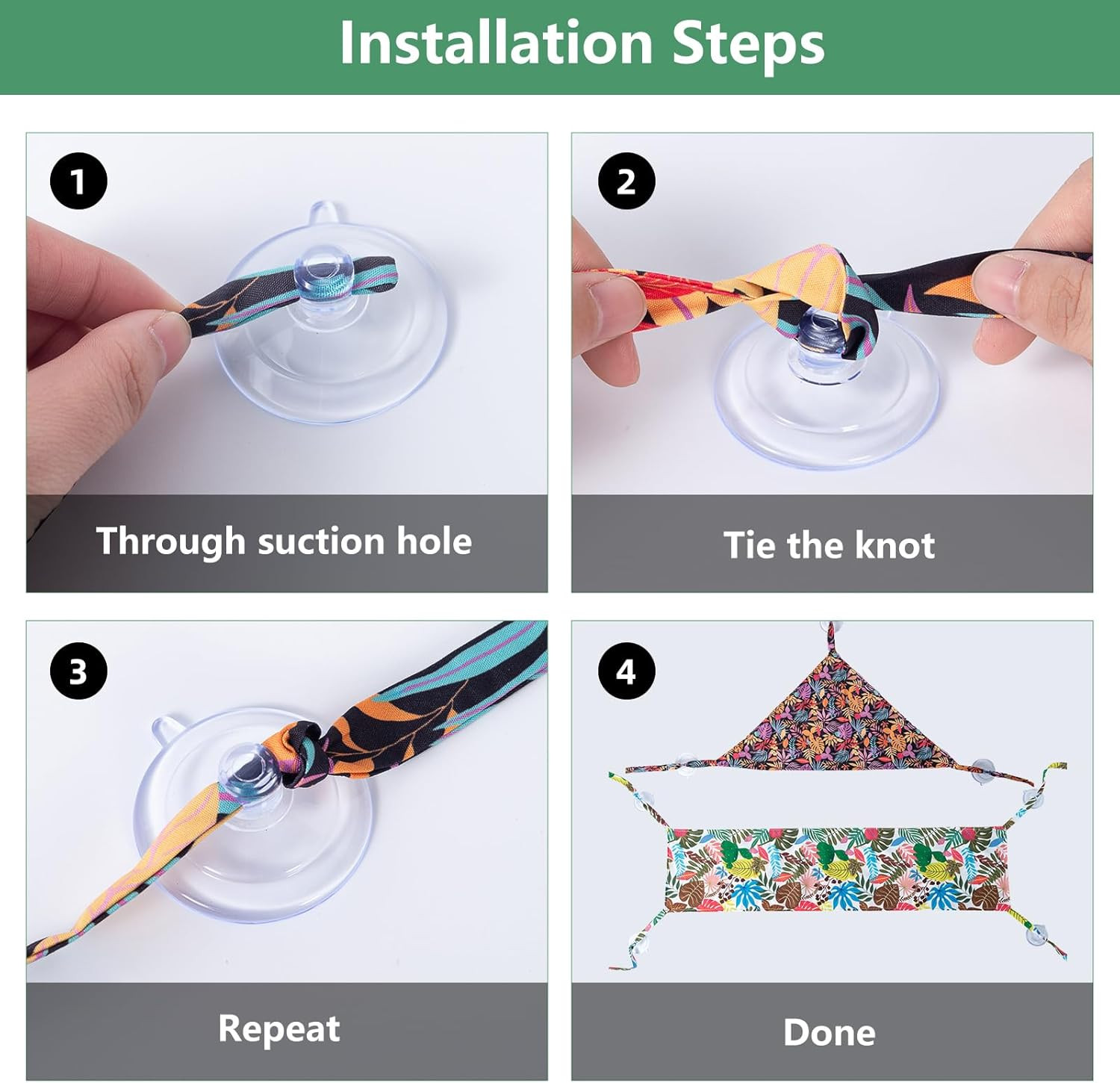 Installation Steps

1

Through suction hole

2

Tie the knot

3

Repeat

4

Done