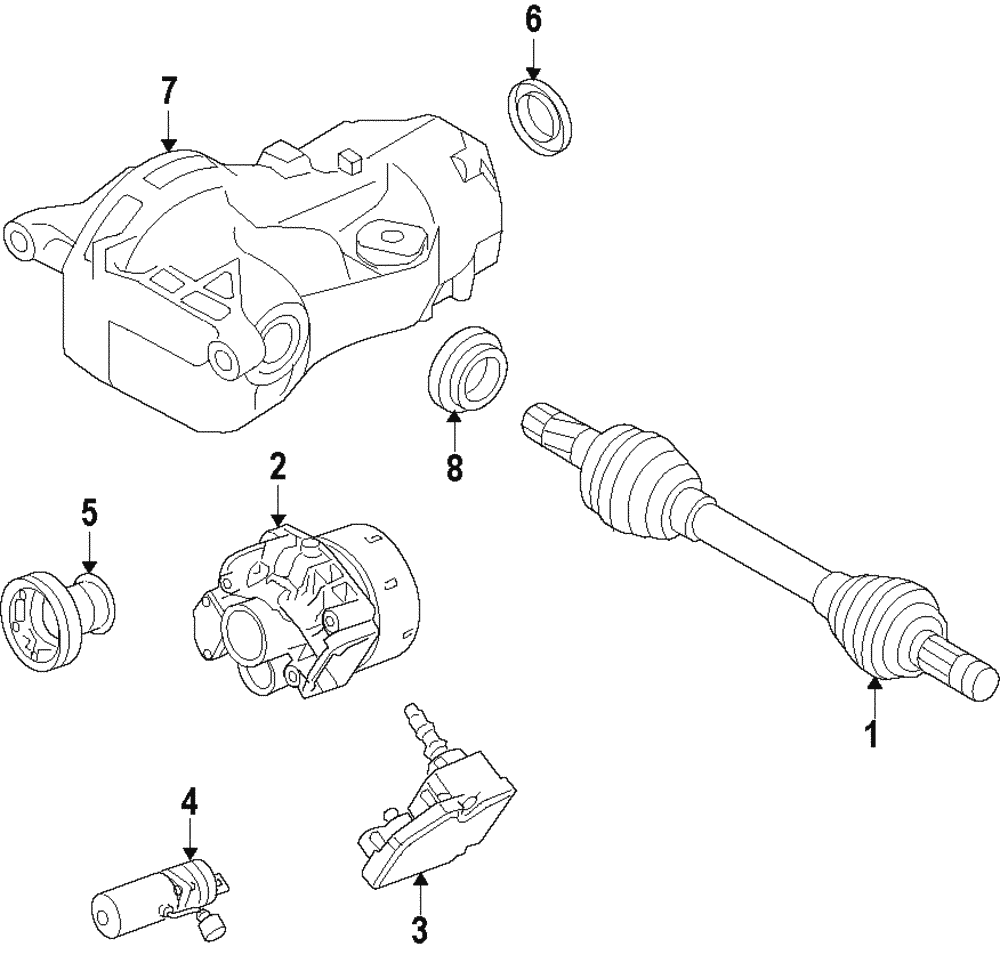 6
7
8
2
5
1
4
3