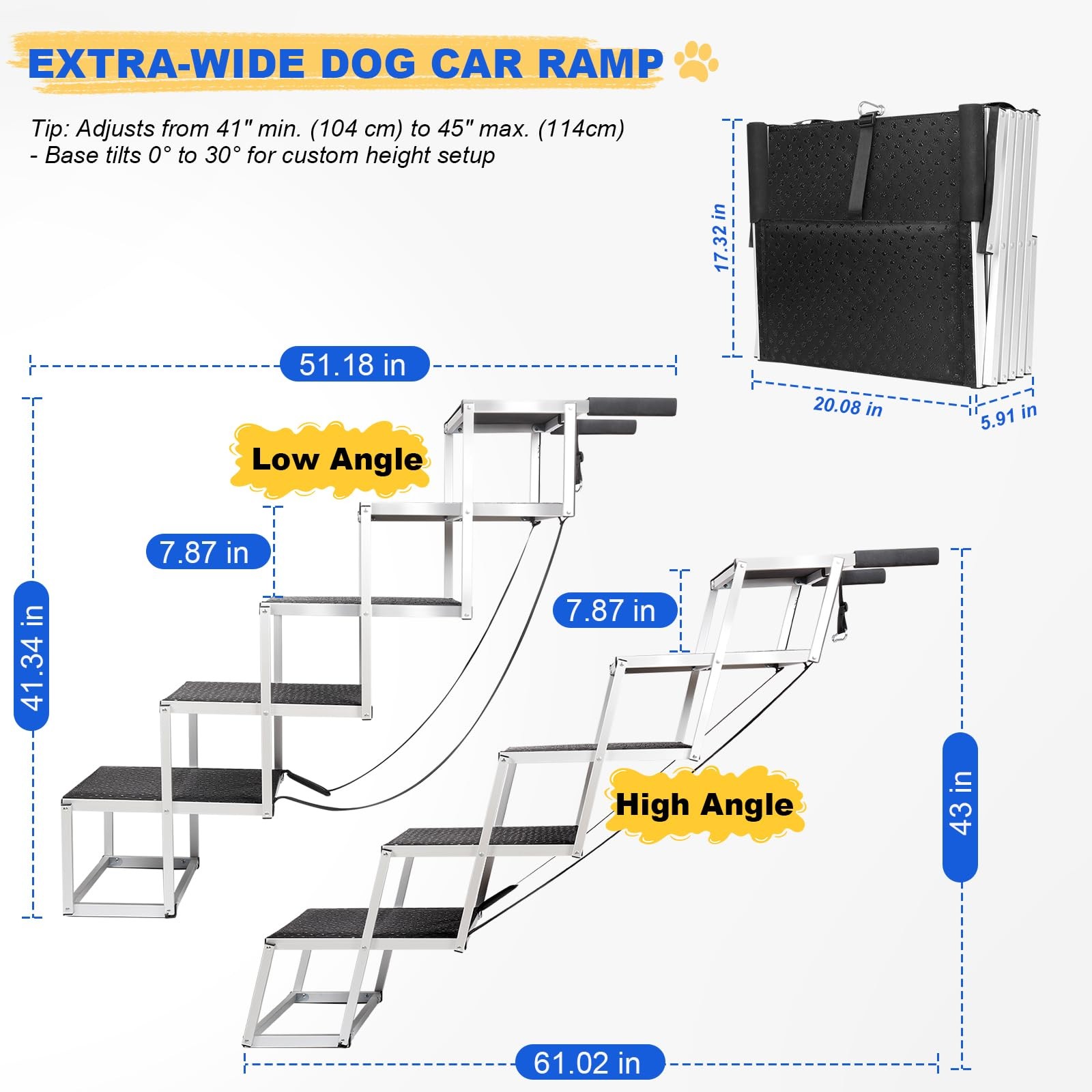 EXTRA-WIDE DOG CAR RAMP

Tip: Adjusts from 41" min. (104 cm) to 45" max. (114cm)
- Base tilts 0° to 30° for custom height setup

17.32 in
20.08 in
5.91 in

51.18 in

Low Angle

7.87 in

41.34 in

7.87 in

High Angle

43 in

61.02 in