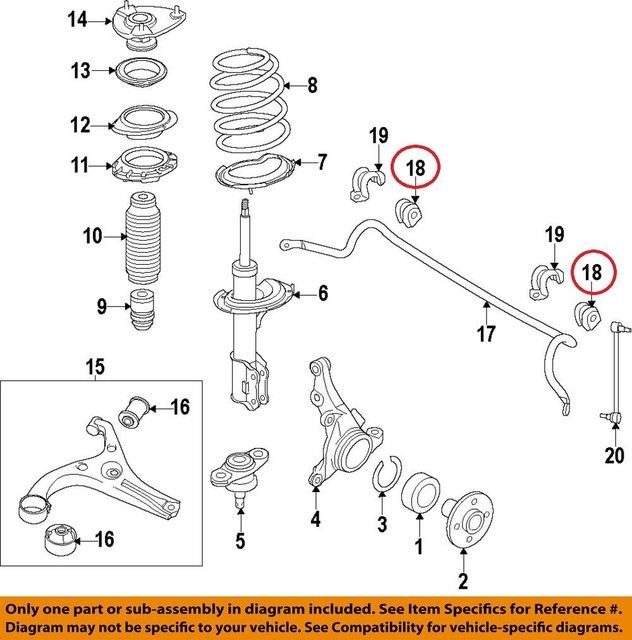 14
13
12
11
10
9
8
7
6
19
18
19
18
17
20
15
16
16
5
4
3
1
2

Only one part or sub-assembly in diagram included. See Item Specifics for Reference #. Diagram may not be specific to your vehicle. See Compatibility for vehicle-specific diagrams.