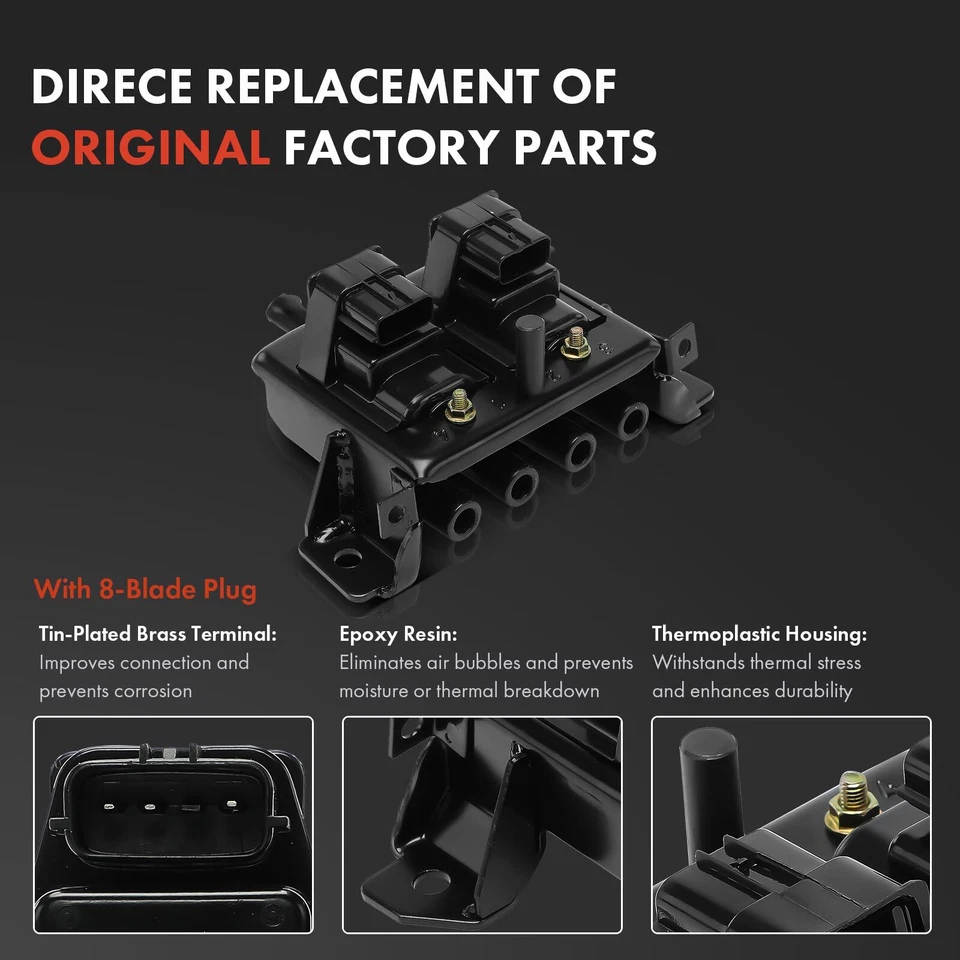 DIRECE REPLACEMENT OF ORIGINAL FACTORY PARTS

With 8-Blade Plug

Tin-Plated Brass Terminal:
Improves connection and prevents corrosion

Epoxy Resin:
Eliminates air bubbles and prevents moisture or thermal breakdown

Thermoplastic Housing:
Withstands thermal stress and enhances durability