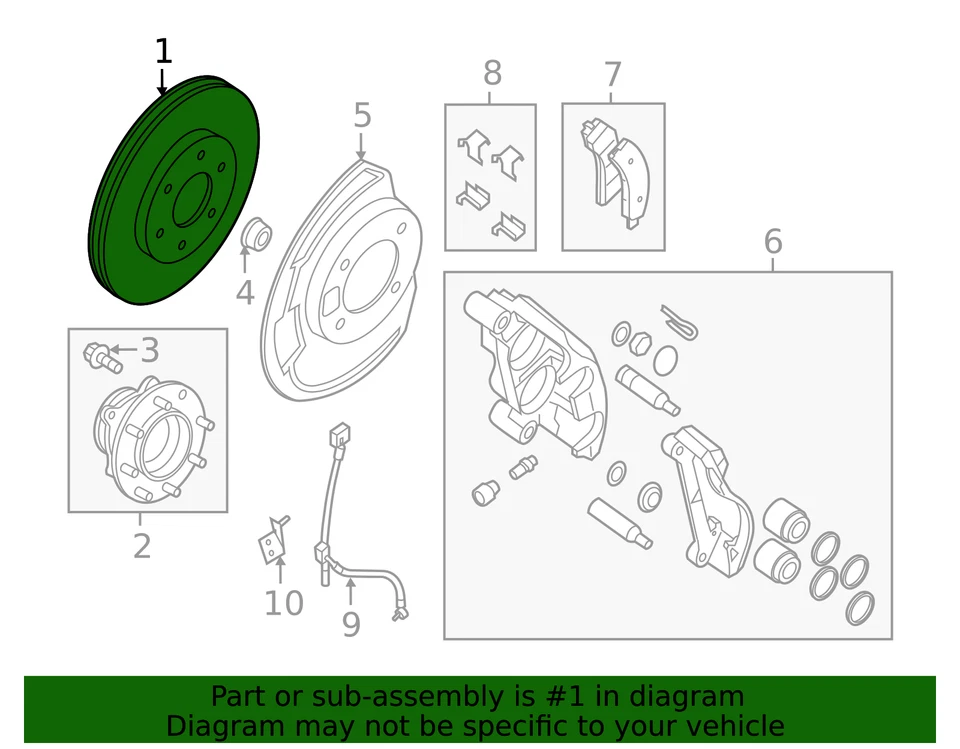 1
8
7
5
6
4
3
2
10
9

Part or sub-assembly is #1 in diagram
Diagram may not be specific to your vehicle