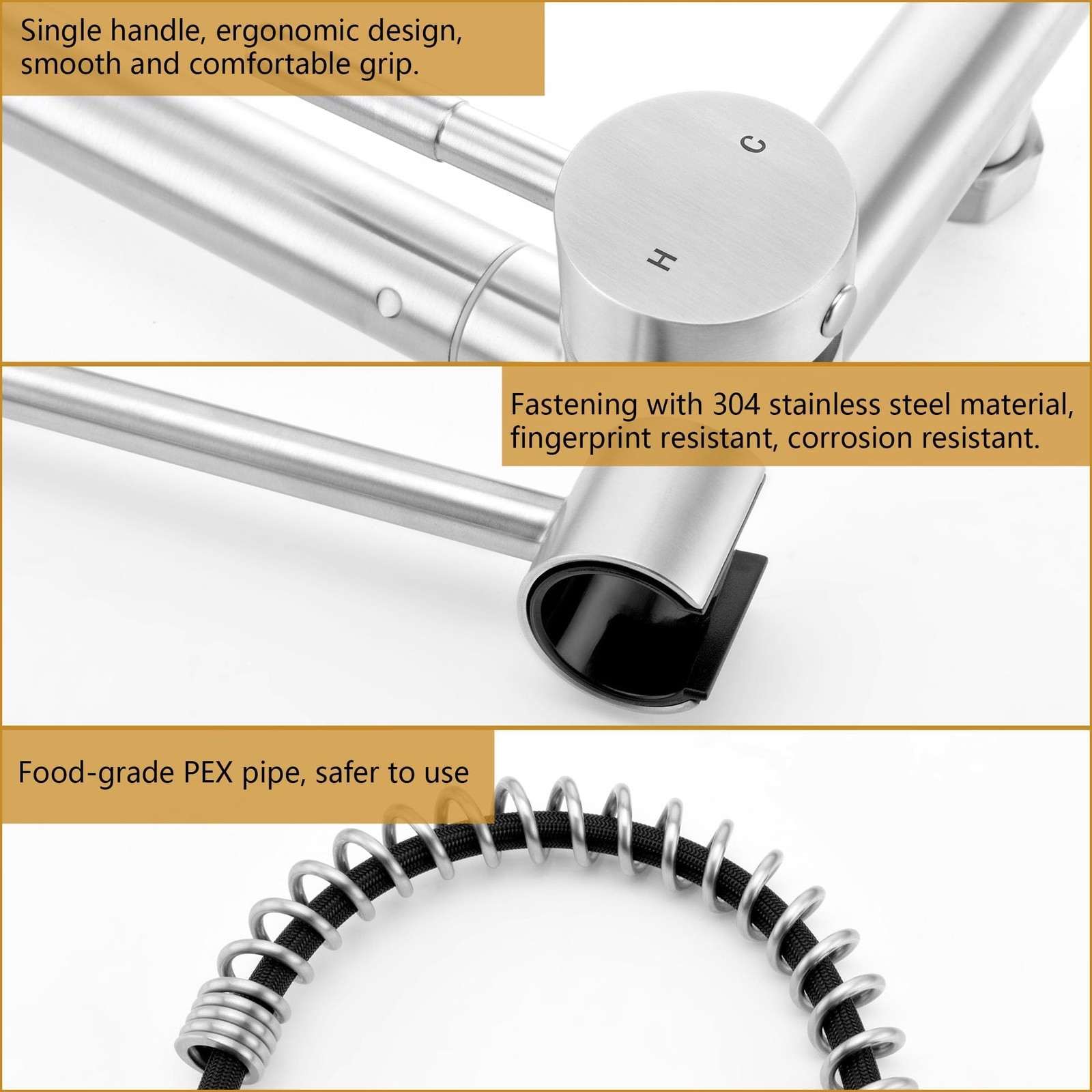 Single handle, ergonomic design, smooth and comfortable grip.

C

H

Fastening with 304 stainless steel material, fingerprint resistant, corrosion resistant.

Food-grade PEX pipe, safer to use