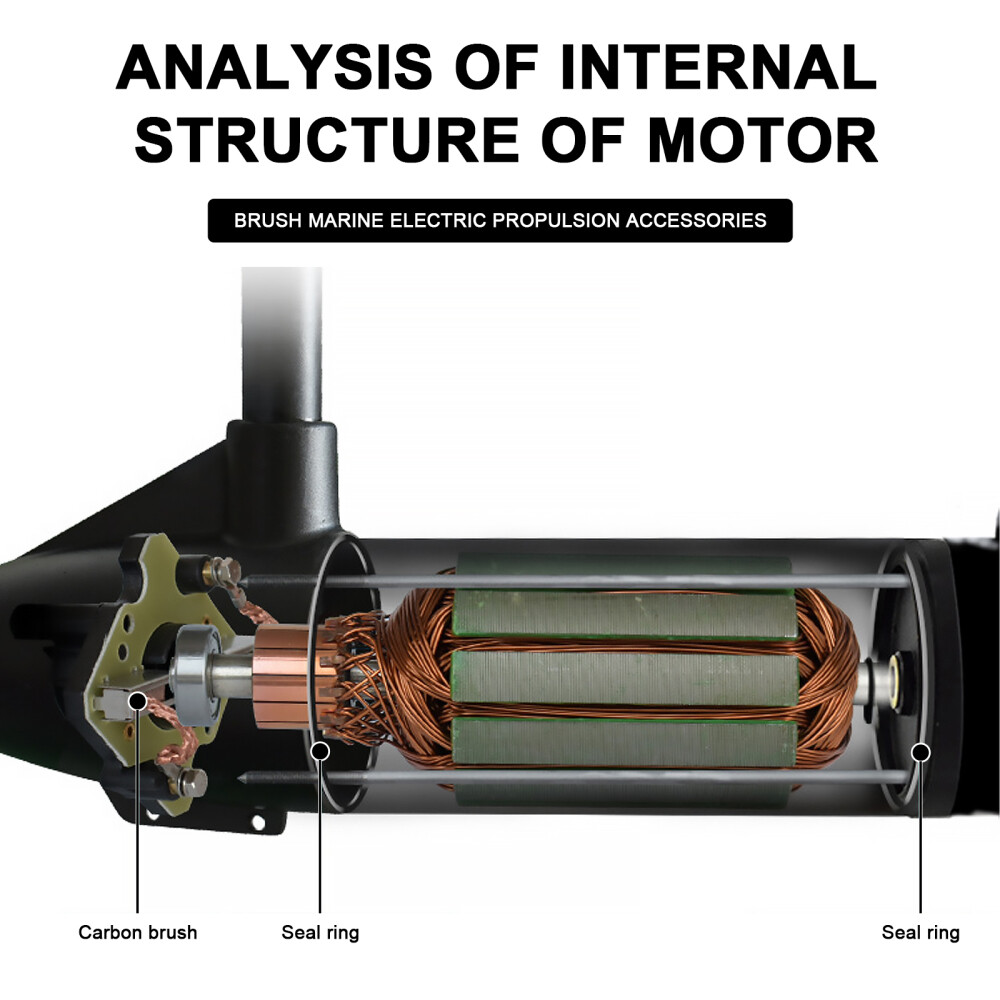 ANALYSIS OF INTERNAL STRUCTURE OF MOTOR

BRUSH MARINE ELECTRIC PROPULSION ACCESSORIES

Carbon brush

Seal ring

Seal ring