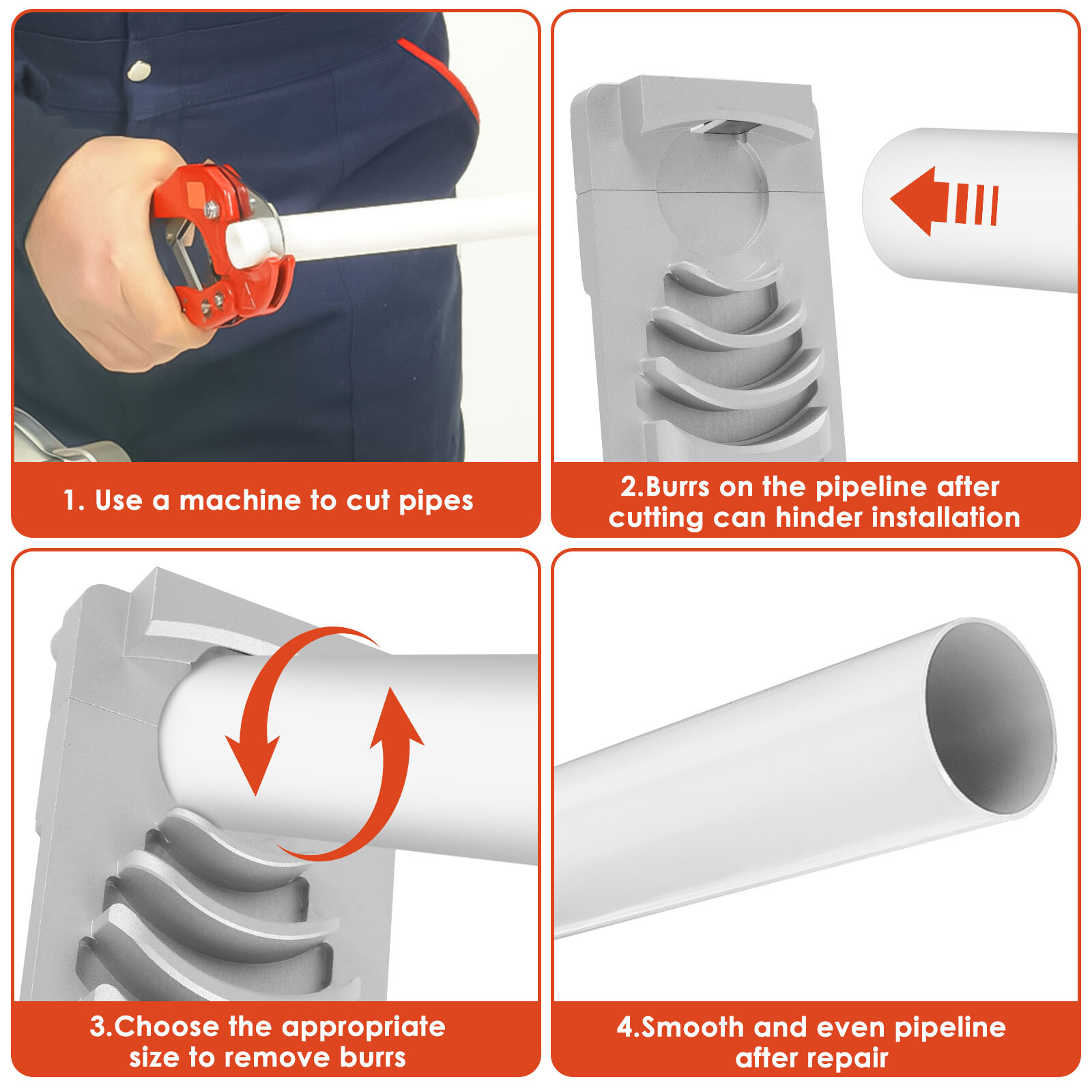 1. Use a machine to cut pipes

2.Burrs on the pipeline after cutting can hinder installation

3.Choose the appropriate size to remove burrs

4.Smooth and even pipeline after repair