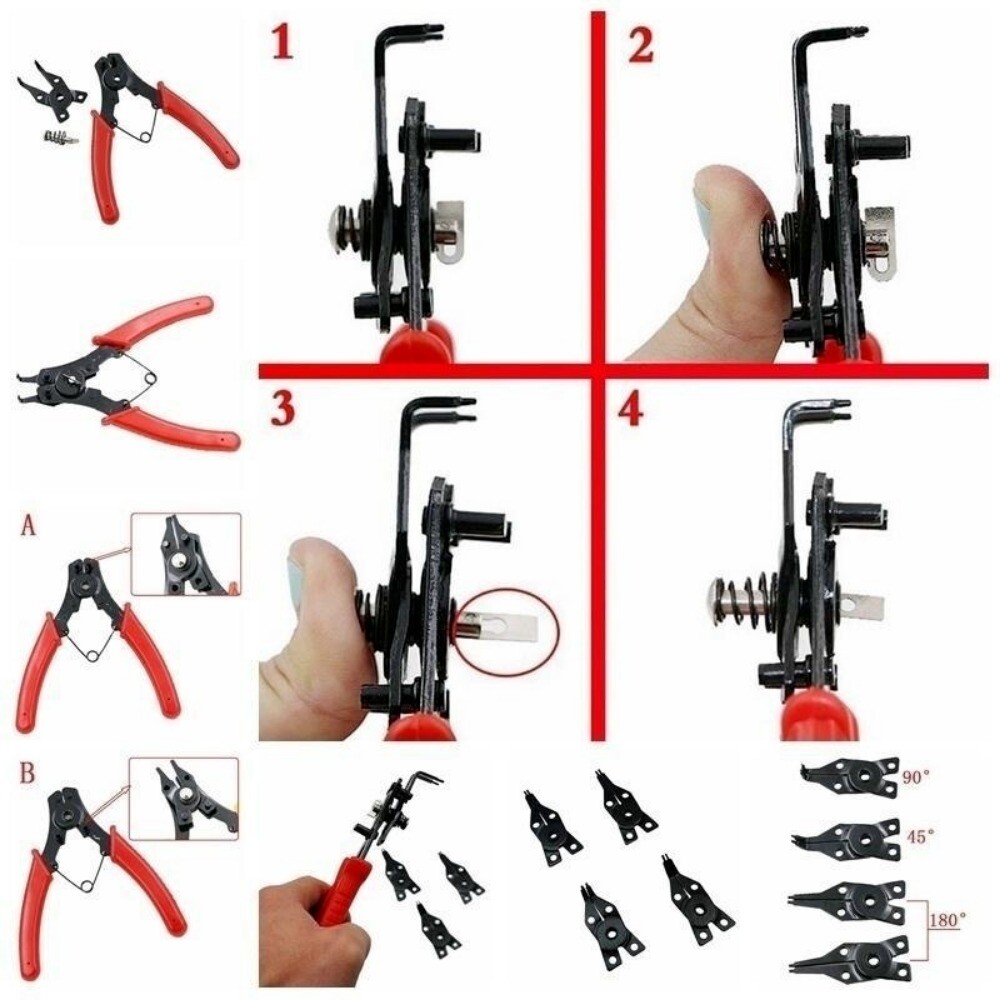 1
2
3
4
A
B
90°
45°
180°