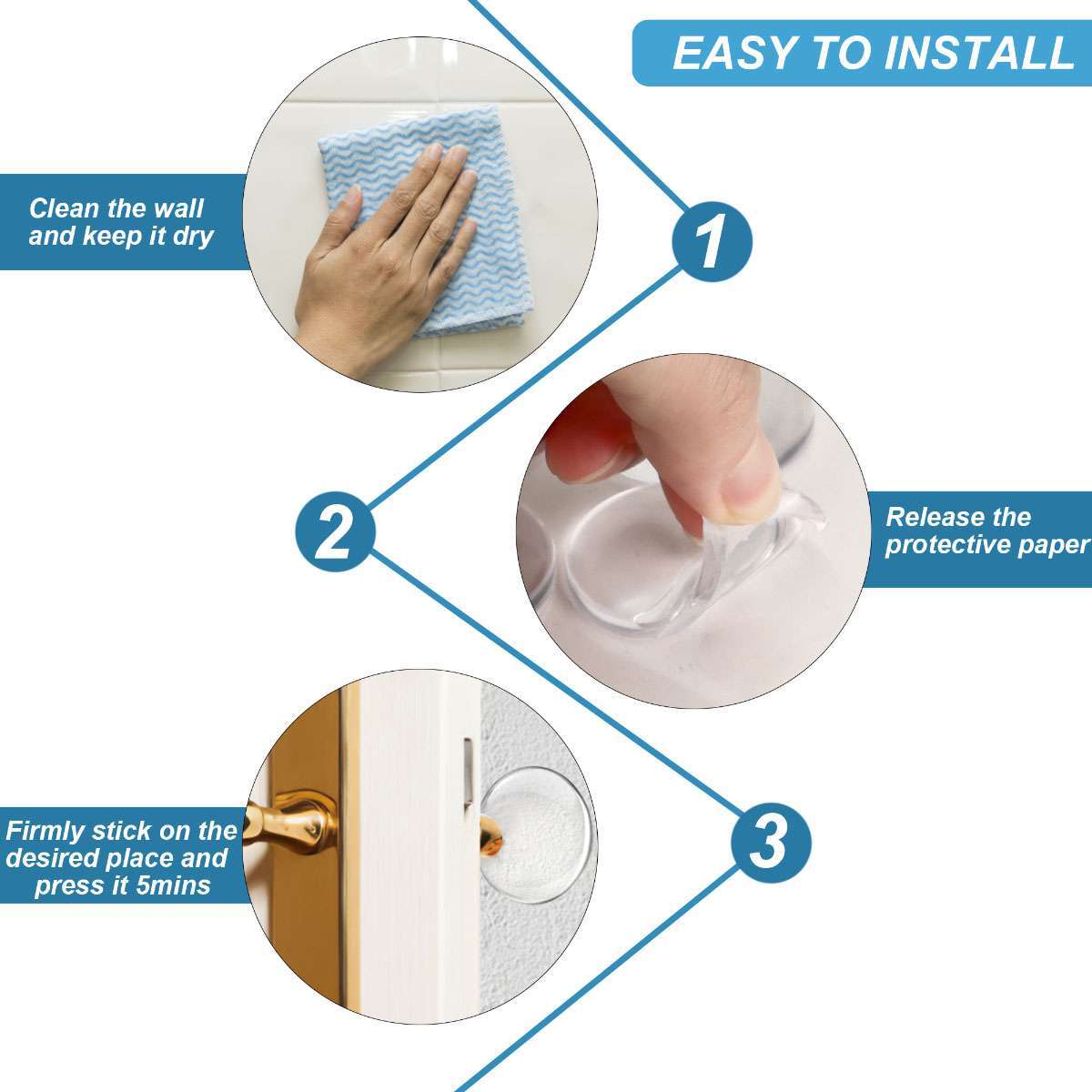 EASY TO INSTALL

Clean the wall and keep it dry

1

2

Release the protective paper

Firmly stick on the desired place and press it 5mins

3